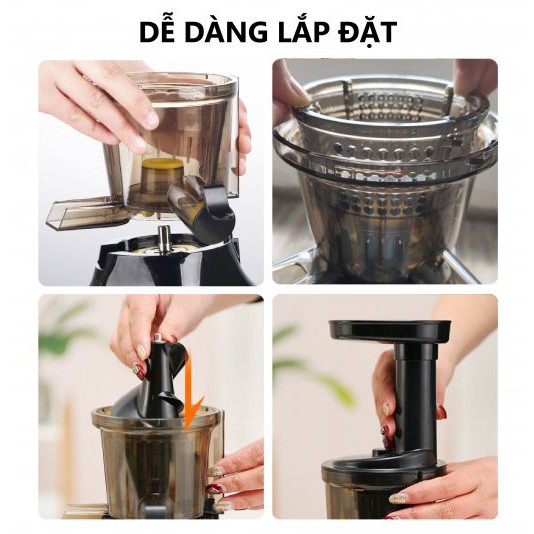 DỄ DÀNG LẮP ĐẶT