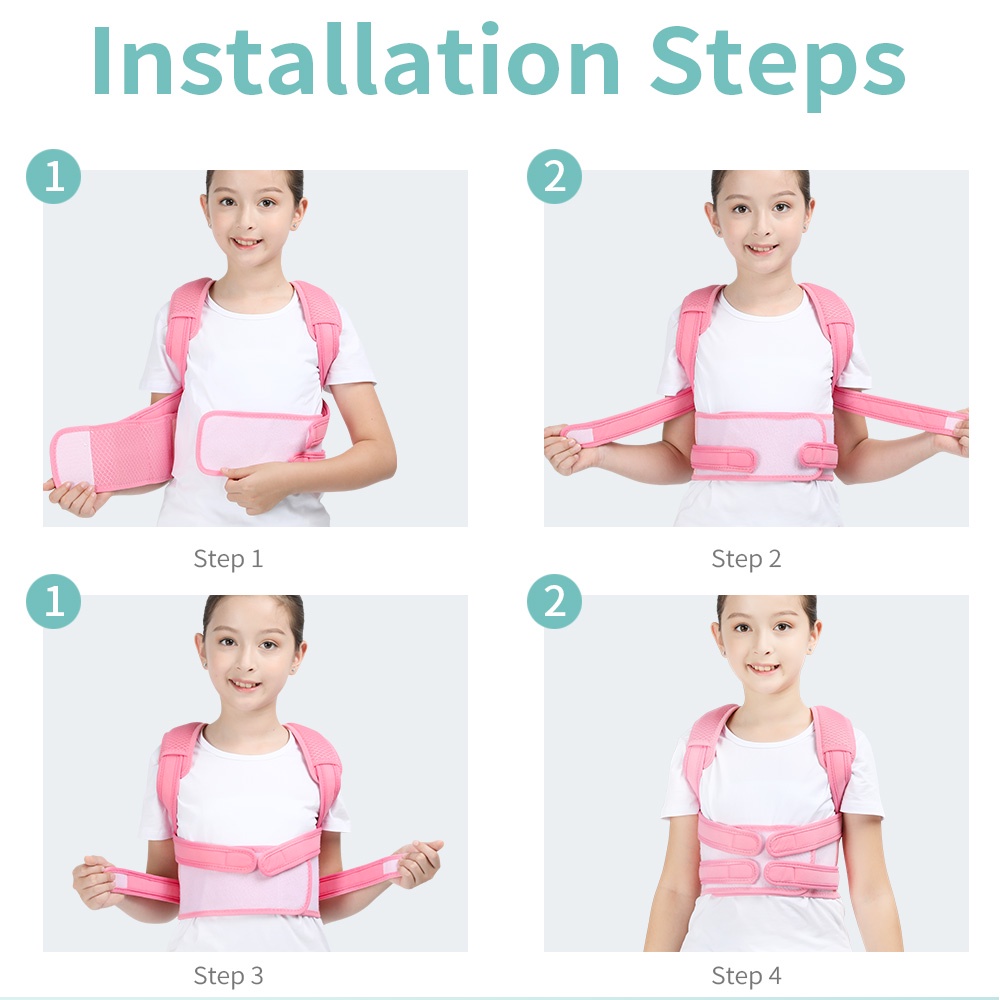 Installation Steps

1

Step 1

2

Step 2

1

Step 3

2

Step 4