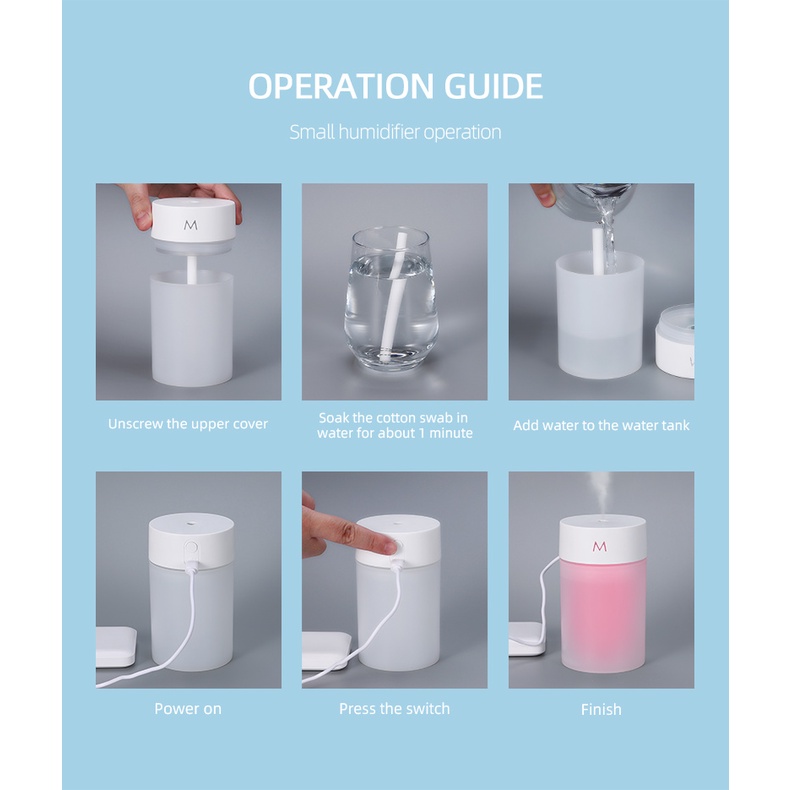 OPERATION GUIDE

Small humidifier operation

M

Unscrew the upper cover

Soak the cotton swab in water for about 1 minute

Add water to the water tank

Power on

Press the switch

M

Finish