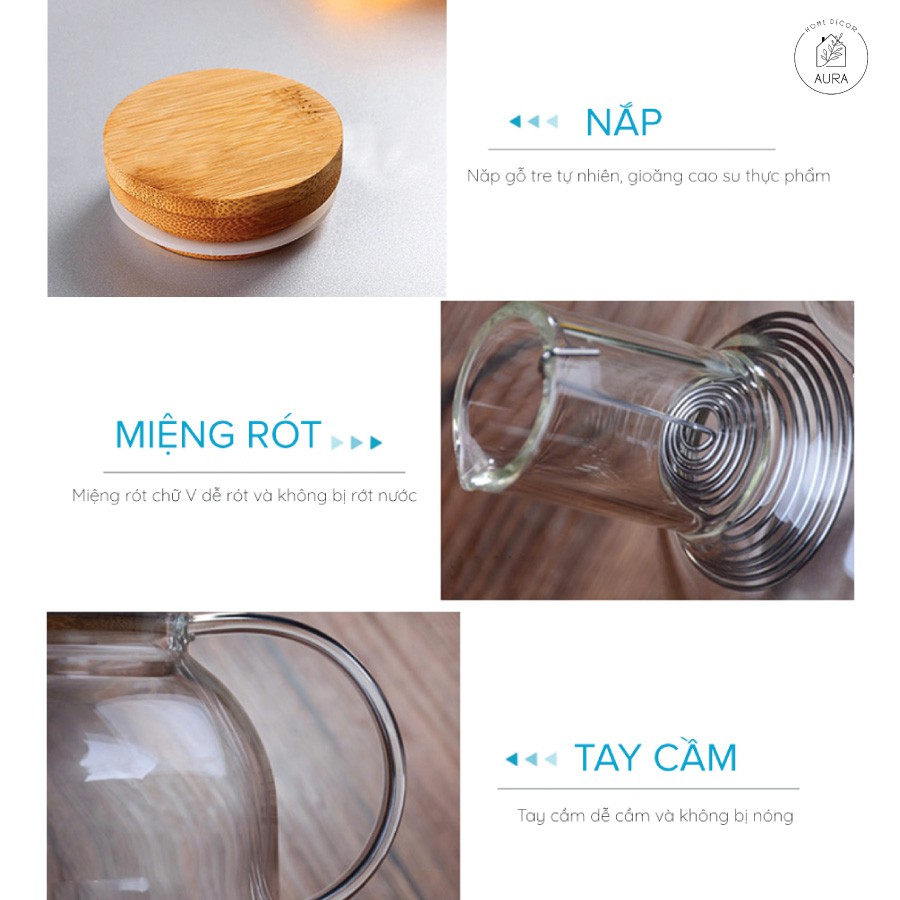 HOME DECOR
AURA

NẮP

Nắp gỗ tre tự nhiên, gioăng cao su thực phẩm

MIỆNG RÓT

Miệng rót chữ V dễ rót và không bị rớt nước

TAY CẦM

Tay cầm dễ cầm và không bị nóng