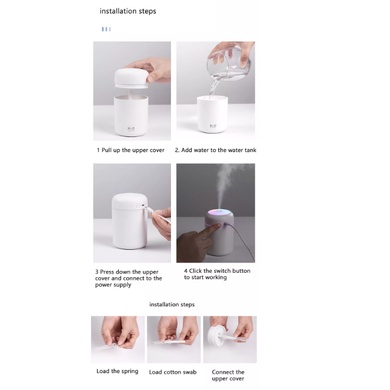 installation steps

1 Pull up the upper cover

2. Add water to the water tank

3 Press down the upper cover and connect to the power supply

4 Click the switch button to start working

installation steps

Load the spring

Load cotton swab

Connect the upper cover