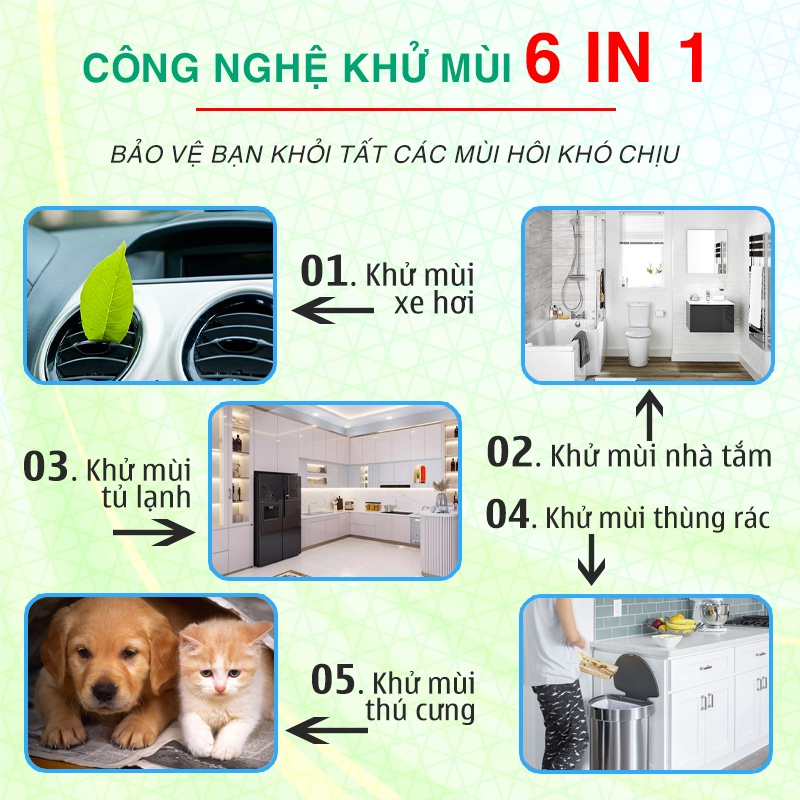 CÔNG NGHỆ KHỬ MÙI 6 IN 1

BẢO VỆ BẠN KHỎI TẤT CÁC MÙI HÔI KHÓ CHỊU

01. Khử mùi xe hơi

02. Khử mùi nhà tắm

03. Khử mùi tủ lạnh

04. Khử mùi thùng rác

05. Khử mùi thú cưng