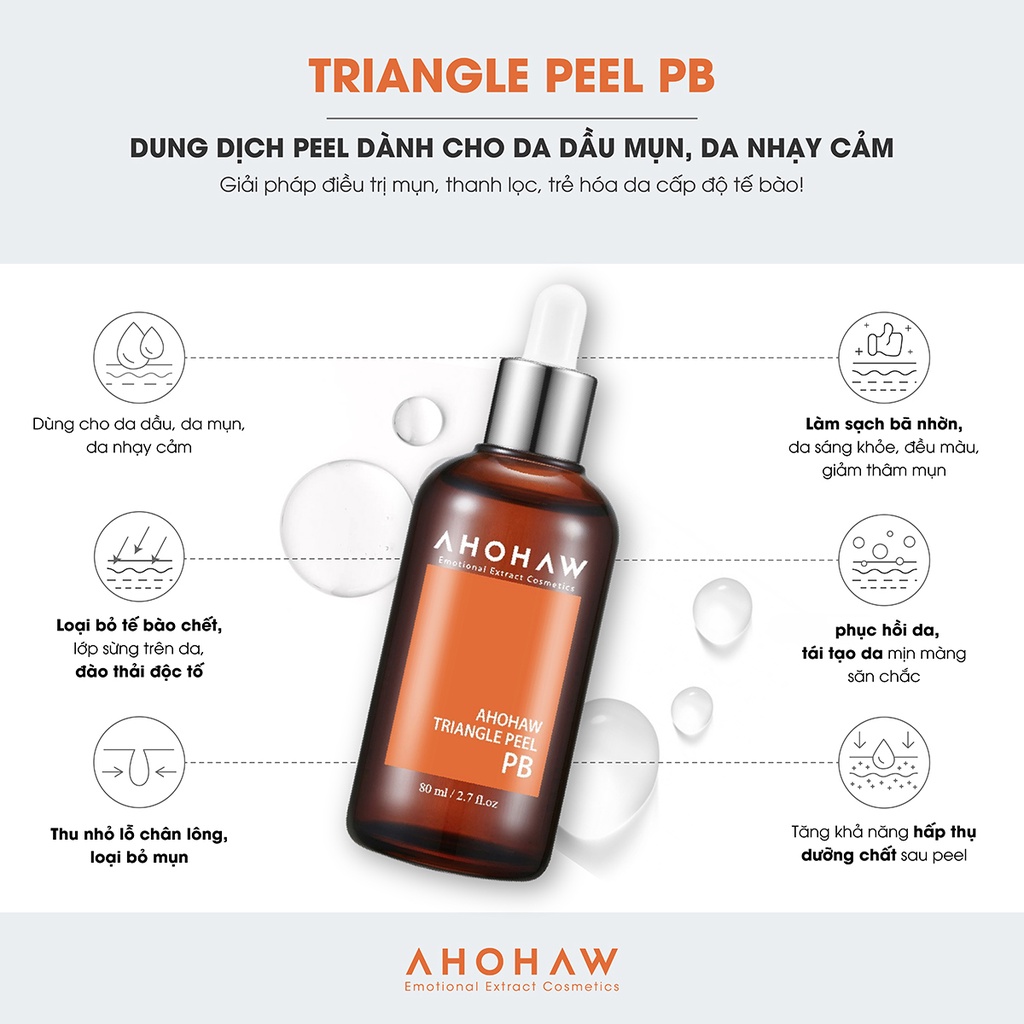 TRIANGLE PEEL PB

DUNG DỊCH PEEL DÀNH CHO DA DẦU MỤN, DA NHẠY CẢM

Giải pháp điều trị mụn, thanh lọc, trẻ hóa da cấp độ tế bào!

Dùng cho da dầu, da mụn, da nhạy cảm

Loại bỏ tế bào chết, lớp sừng trên da, đào thải độc tố

Thu nhỏ lỗ chân lông, loại bỏ mụn

AHOHAW
Emotional Extract Cosmetics

AHOHAW TRIANGLE PEEL PB

80 ml / 2.7 fl.oz

Làm sạch bã nhờn, da sáng khỏe, đều màu, giảm thâm mụn

phục hồi da, tái tạo da mịn màng săn chắc

Tăng khả năng hấp thụ dưỡng chất sau peel

AHOHAW
Emotional Extract Cosmetics