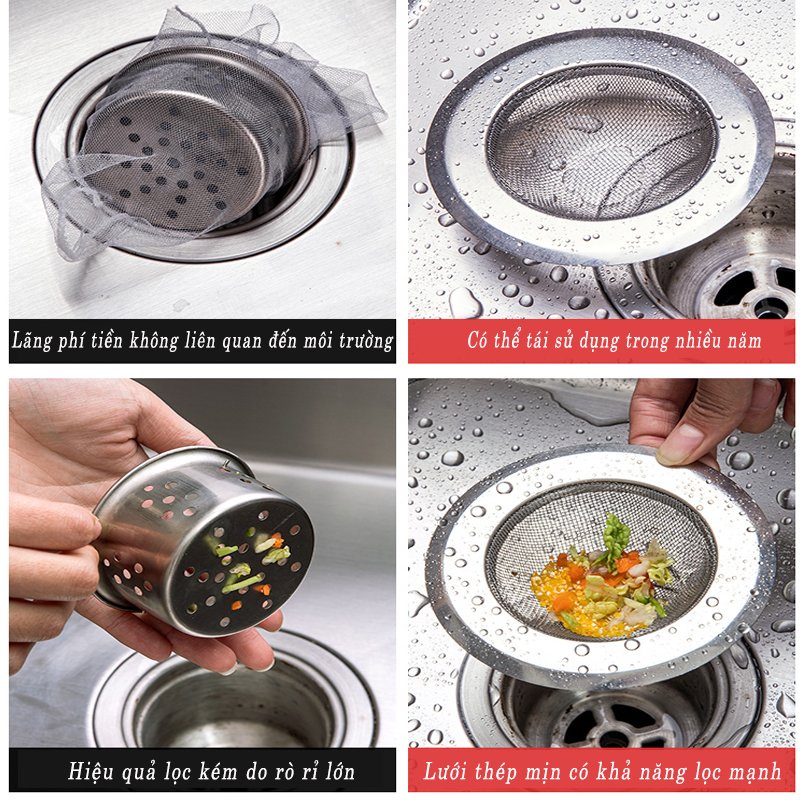 Lãng phí tiền không liên quan đến môi trường

Có thể tái sử dụng trong nhiều năm

Hiệu quả lọc kém do rò rỉ lớn

Lưới thép mịn có khả năng lọc mạnh