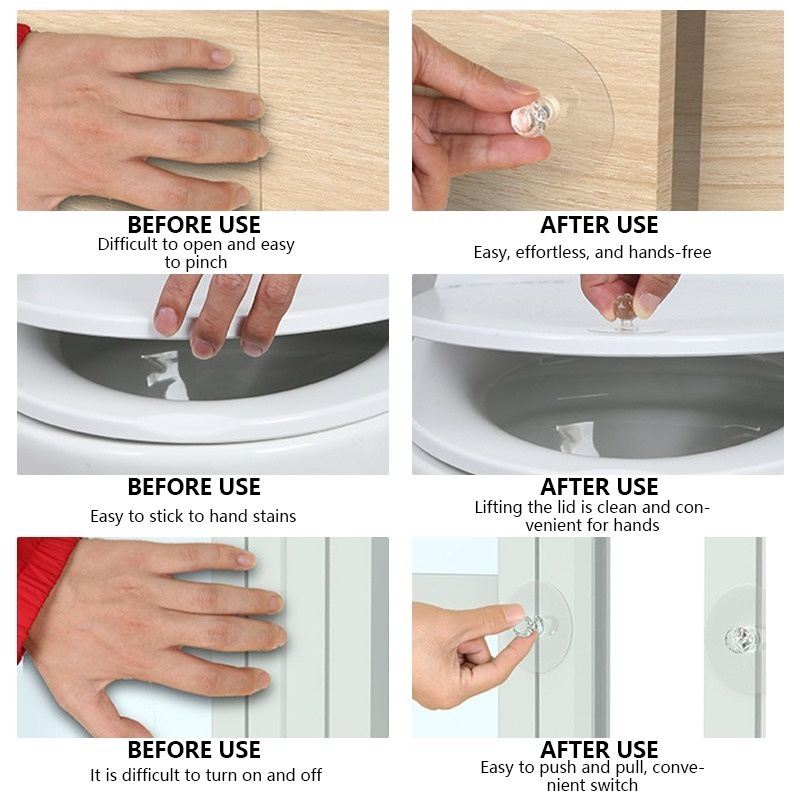 BEFORE USE
Difficult to open and easy to pinch

AFTER USE
Easy, effortless, and hands-free

BEFORE USE
Easy to stick to hand stains

AFTER USE
Lifting the lid is clean and convenient for hands

BEFORE USE
It is difficult to turn on and off

AFTER USE
Easy to push and pull, convenient switch