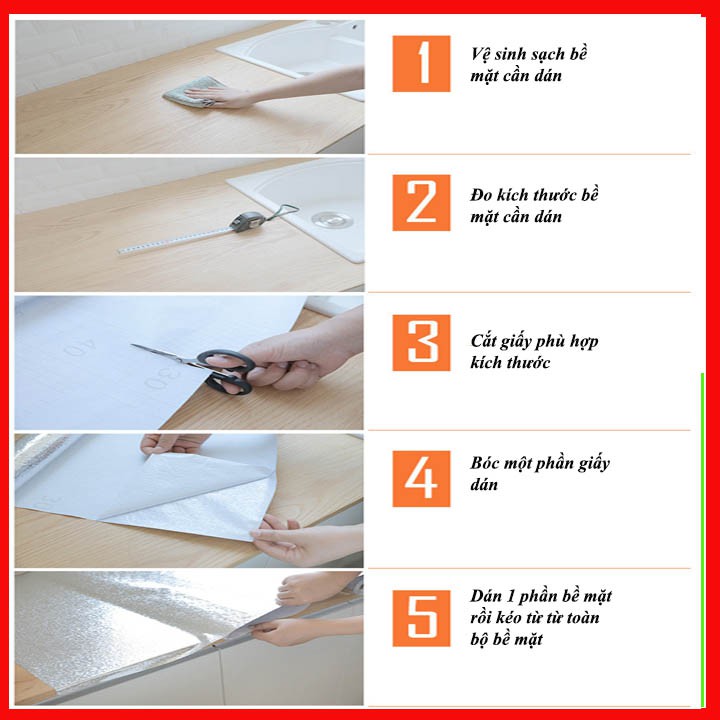 1
Vệ sinh sạch bề mặt cần dán

2
Đo kích thước bề mặt cần dán

40
30

3
Cắt giấy phù hợp kích thước

4
Bóc một phần giấy dán

5
Dán 1 phần bề mặt rồi kéo từ từ toàn bộ bề mặt