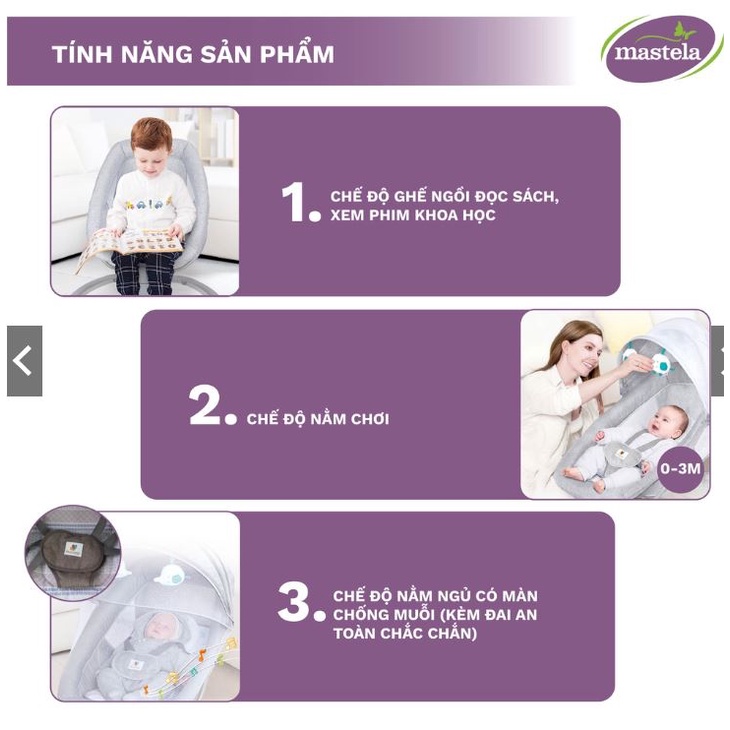 TÍNH NĂNG SẢN PHẨM

mastela

1. CHẾ ĐỘ GHẾ NGỒI ĐỌC SÁCH, XEM PHIM KHOA HỌC

2. CHẾ ĐỘ NẰM CHƠI

0-3M

3. CHẾ ĐỘ NẰM NGỦ CÓ MÀN CHỐNG MUỖI (KÈM ĐAI AN TOÀN CHẮC CHẮN)