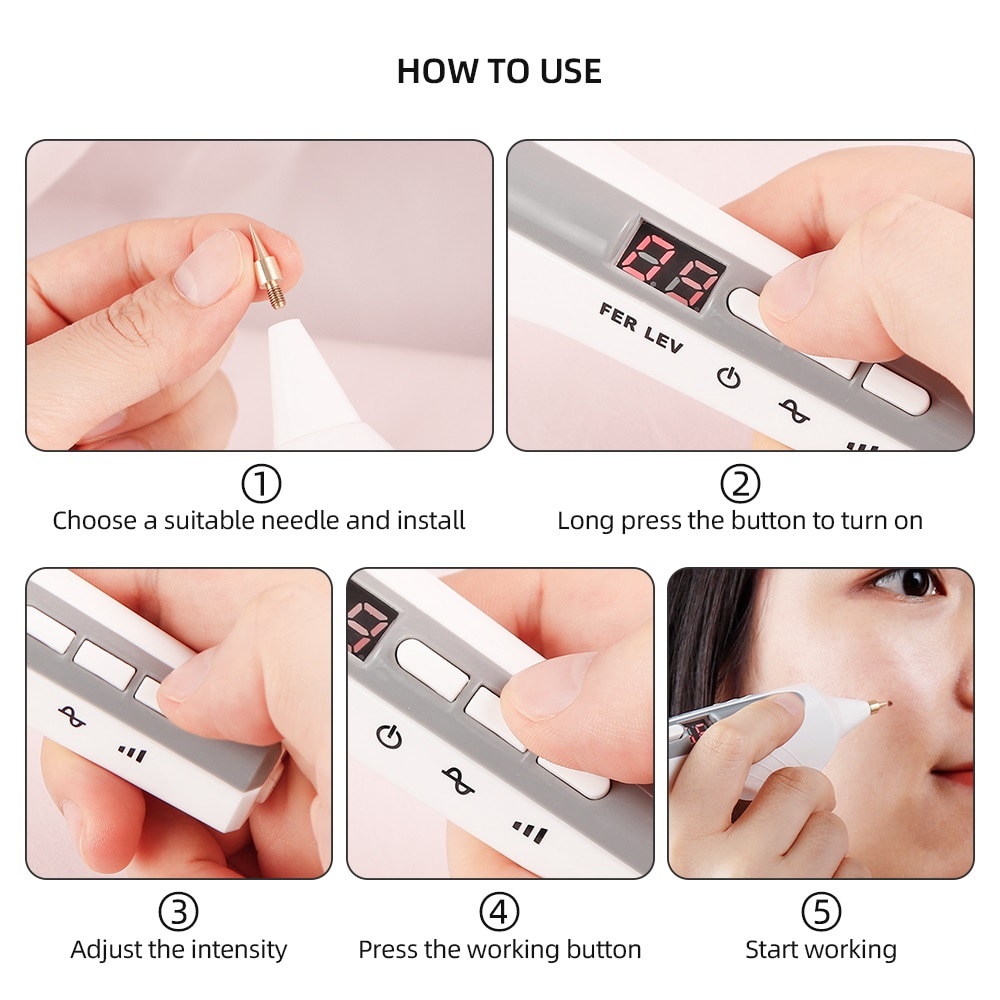 HOW TO USE

FER LEV

①
Choose a suitable needle and install

②
Long press the button to turn on

③
Adjust the intensity

④
Press the working button

⑤
Start working