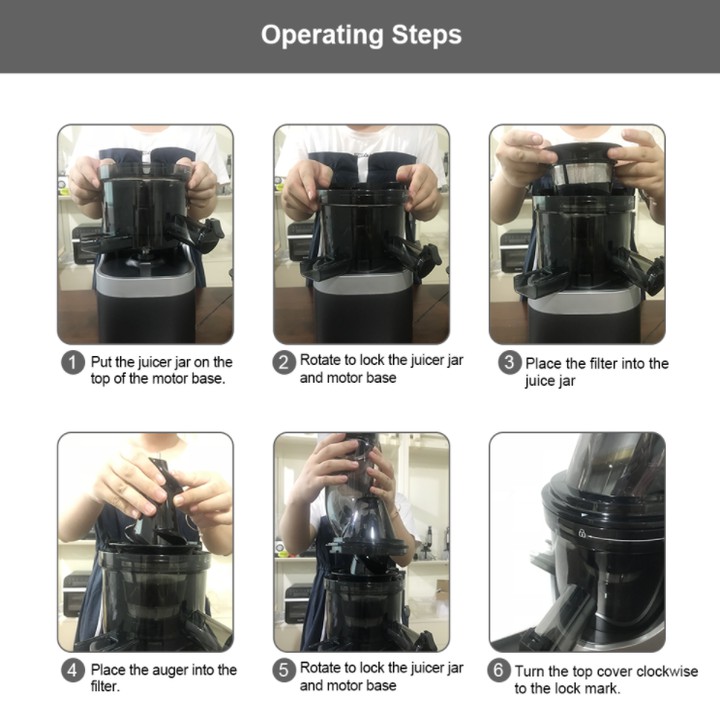 Operating Steps

1 Put the juicer jar on the top of the motor base.

2 Rotate to lock the juicer jar and motor base

3 Place the filter into the juice jar

4 Place the auger into the filter.

5 Rotate to lock the juicer jar and motor base

6 Turn the top cover clockwise to the lock mark.