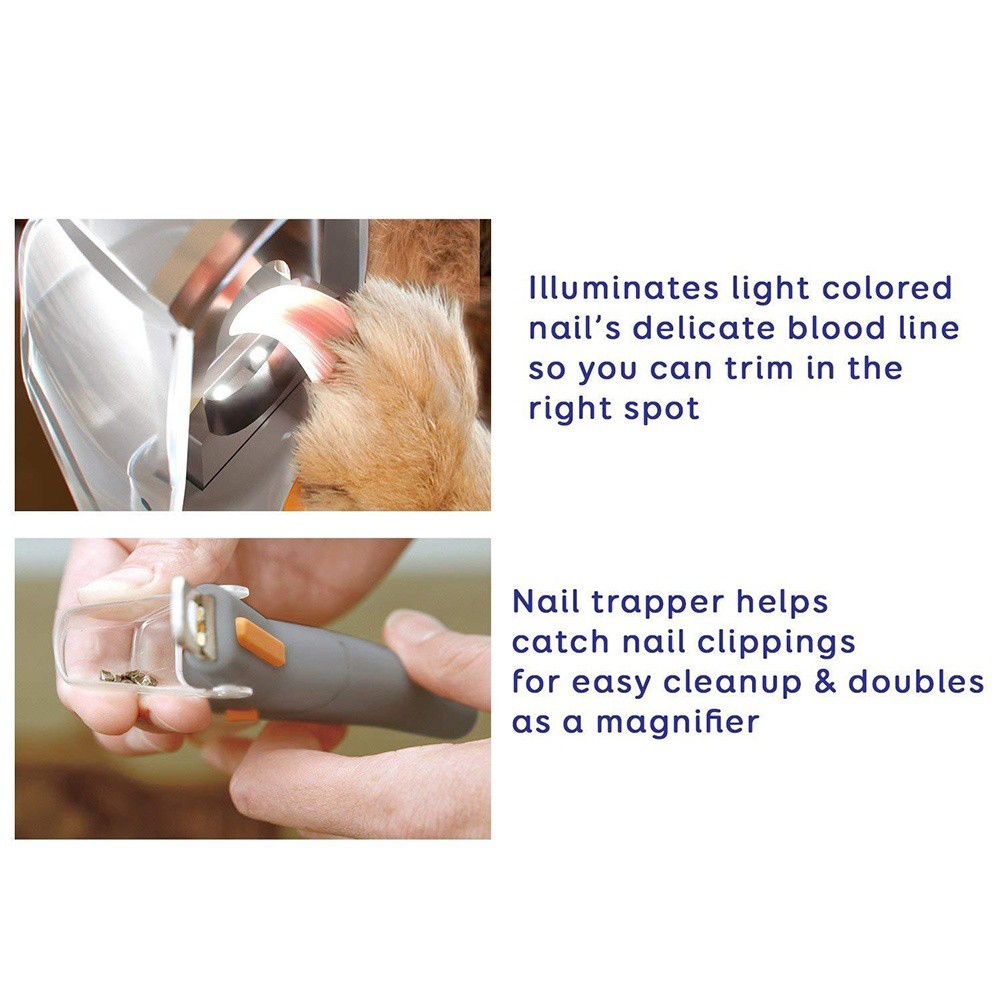 Illuminates light colored nail's delicate blood line so you can trim in the right spot

Nail trapper helps catch nail clippings for easy cleanup & doubles as a magnifier