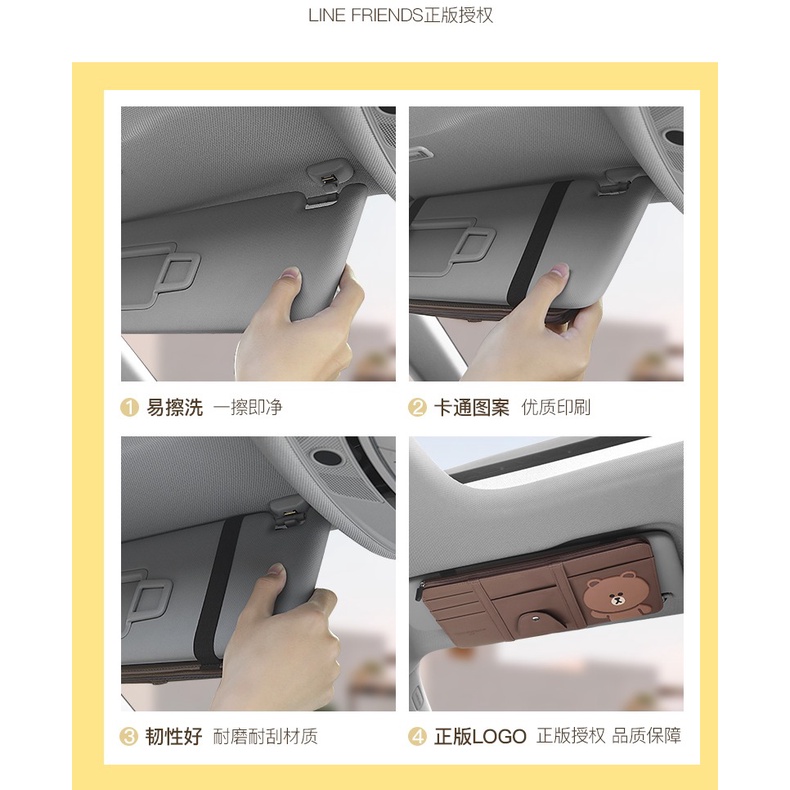 LINE FRIENDS正版授权

1 易擦洗 一擦即净

2 卡通图案 优质印刷

3 韧性好 耐磨耐刮材质

4 正版LOGO 正版授权 品质保障