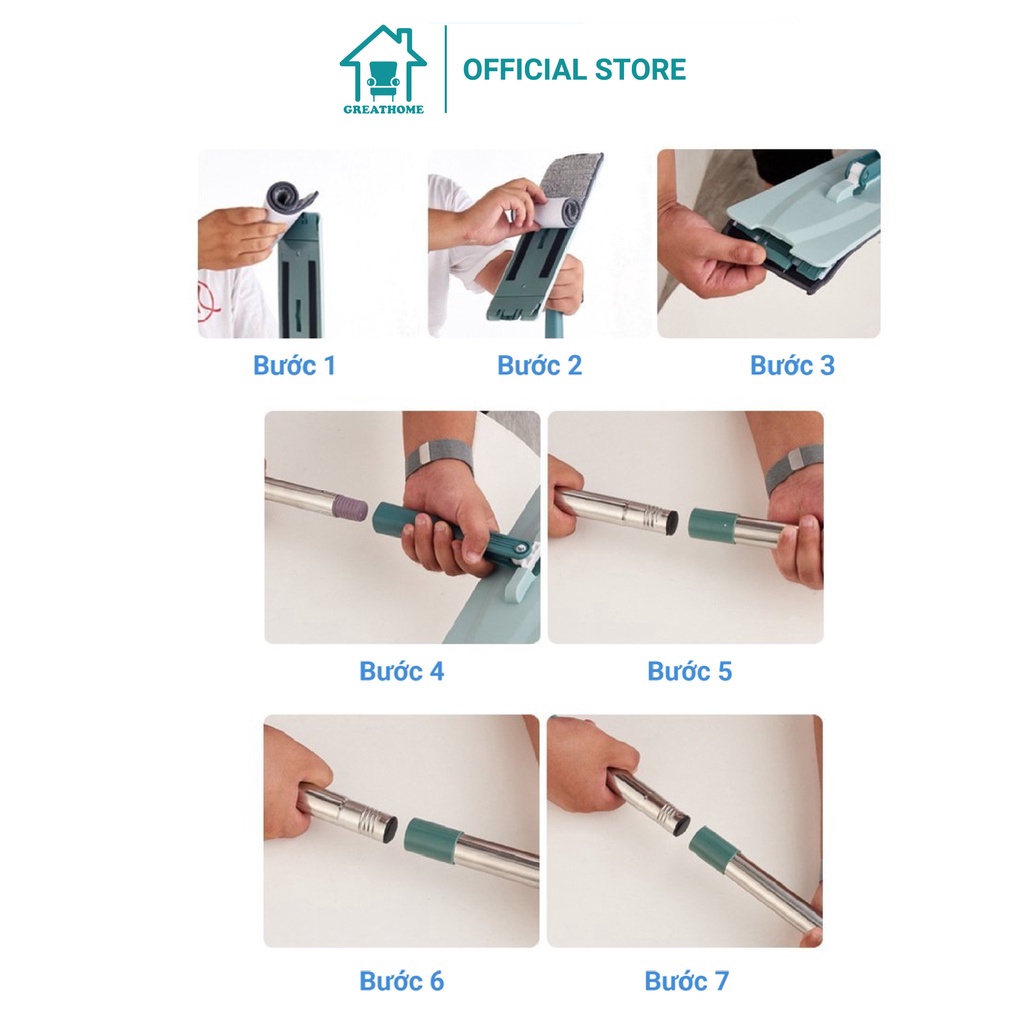 GREATHOME

OFFICIAL STORE

Bước 1

Bước 2

Bước 3

Bước 4

Bước 5

Bước 6

Bước 7