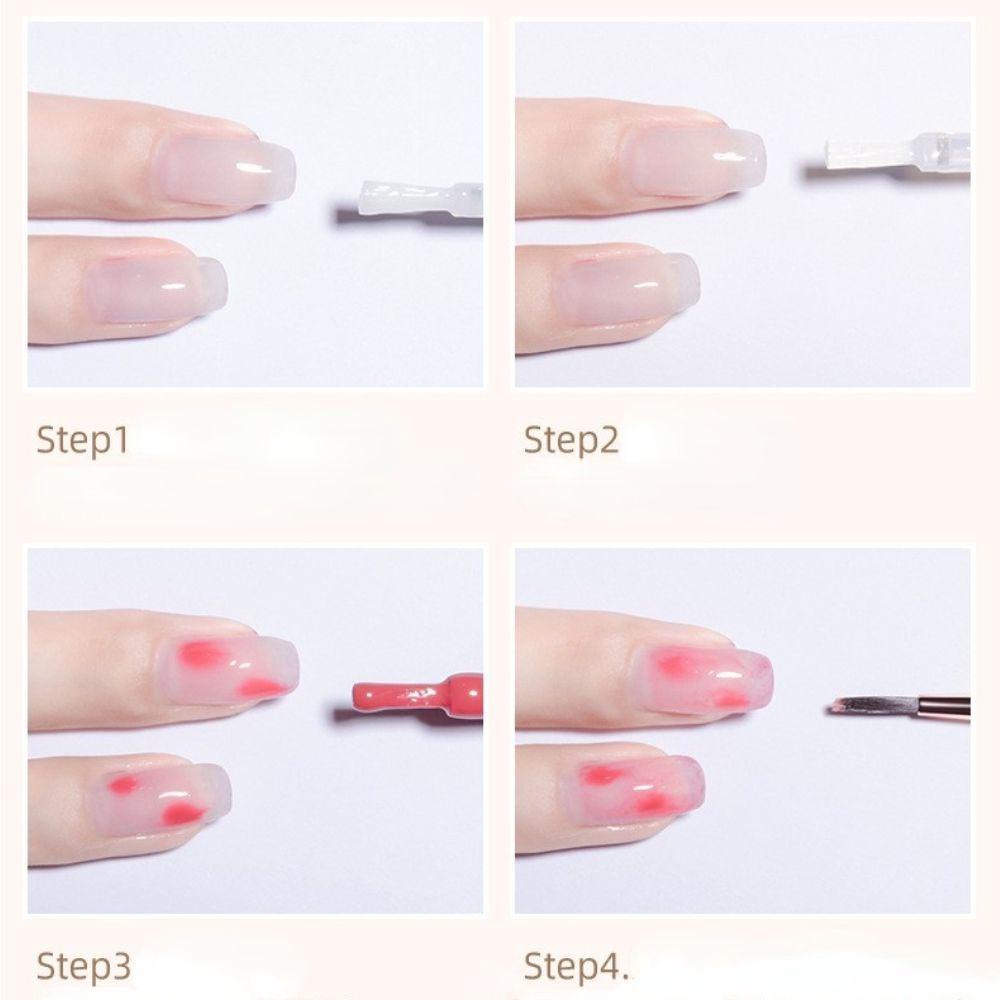 Step1

Step2

Step3

Step4.