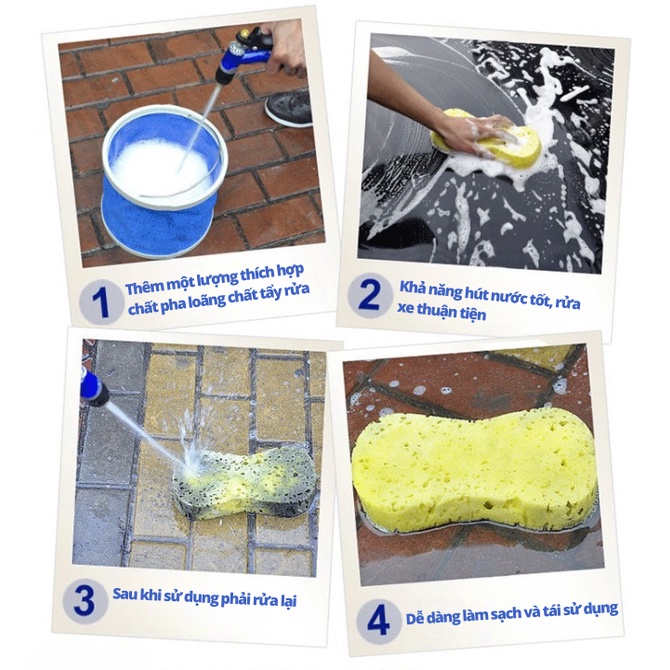 1 Thêm một lượng thích hợp chất pha loãng chất tẩy rửa

2 Khả năng hút nước tốt, rửa xe thuận tiện

3 Sau khi sử dụng phải rửa lại

4 Dễ dàng làm sạch và tái sử dụng