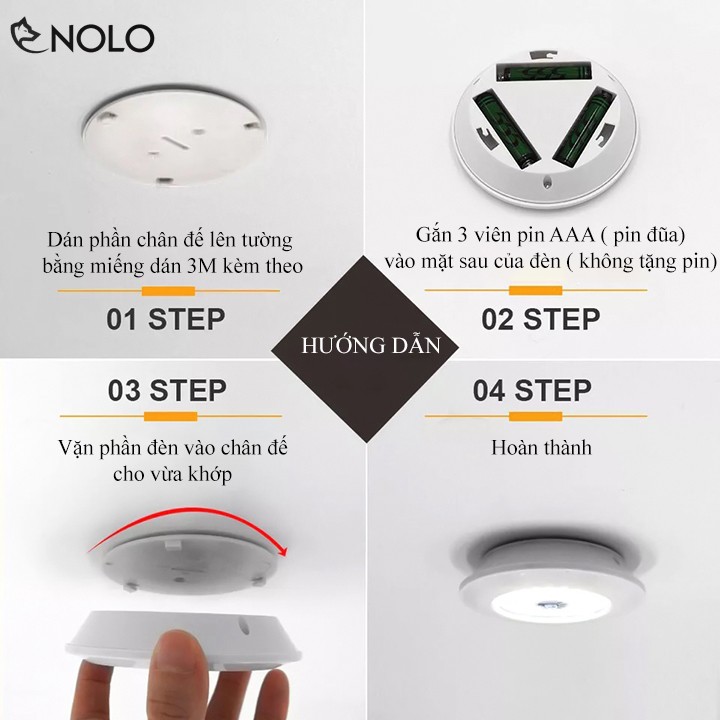 NOLO

Dán phần chân đế lên tường bằng miếng dán 3M kèm theo

01 STEP

Gắn 3 viên pin AAA ( pin đũa) vào mặt sau của đèn ( không tặng pin)

02 STEP

HƯỚNG DẪN

03 STEP

Vặn phần đèn vào chân đế cho vừa khớp

04 STEP

Hoàn thành