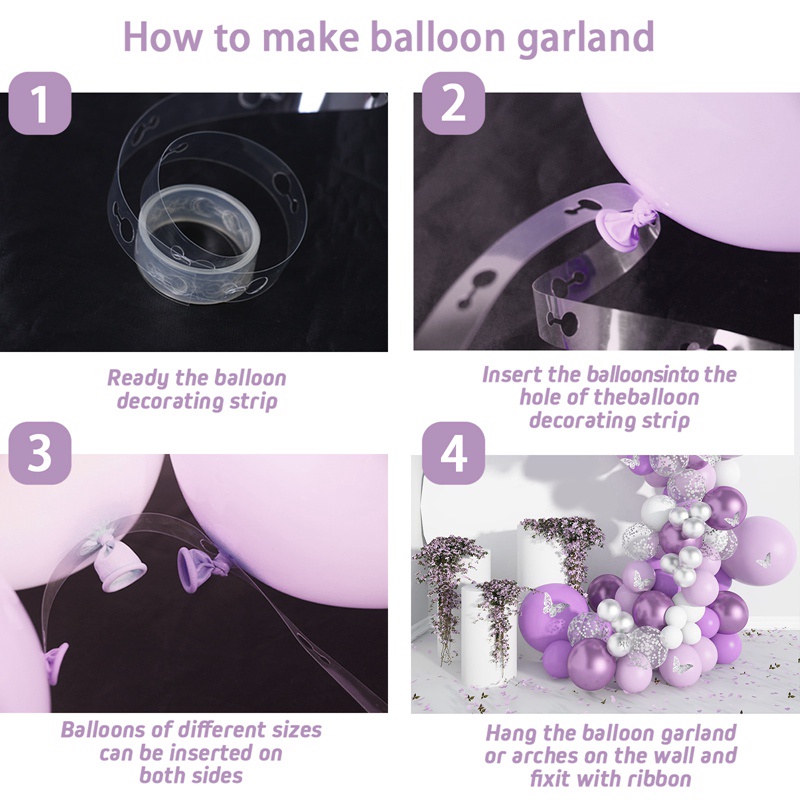 How to make balloon garland

1

Ready the balloon decorating strip

2

Insert the balloonsinto the hole of theballoon decorating strip

3

Balloons of different sizes can be inserted on both sides

4

Hang the balloon garland or arches on the wall and fixit with ribbon