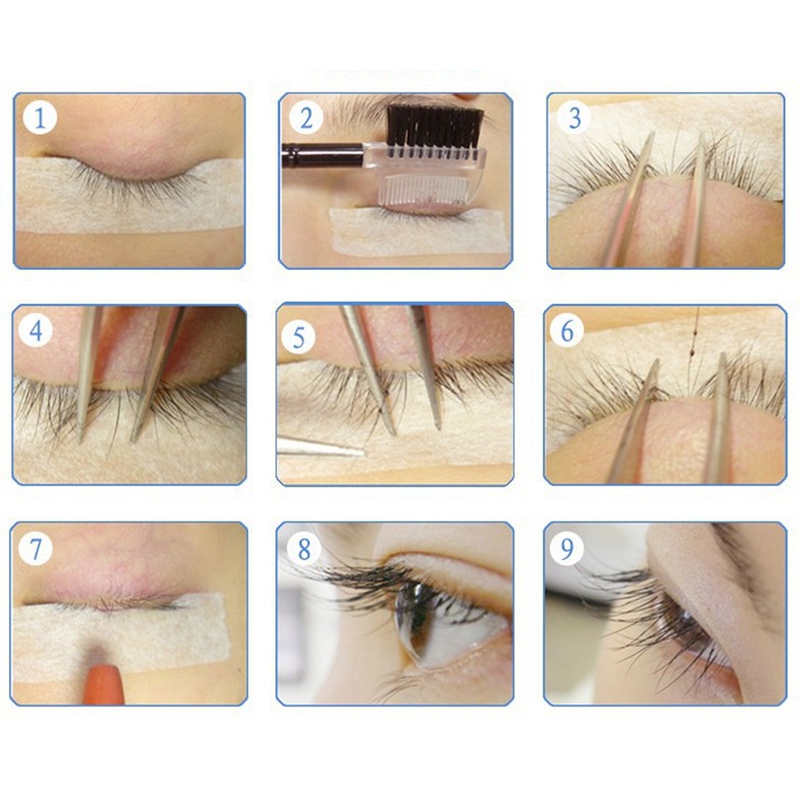 1

2

3

4

5

6

7

8

9