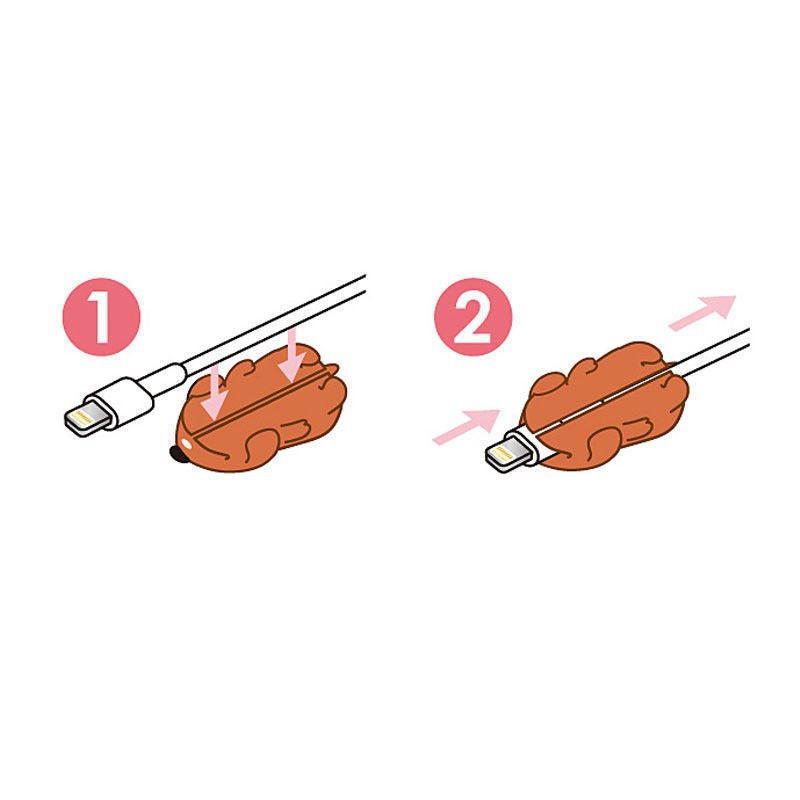 1

2