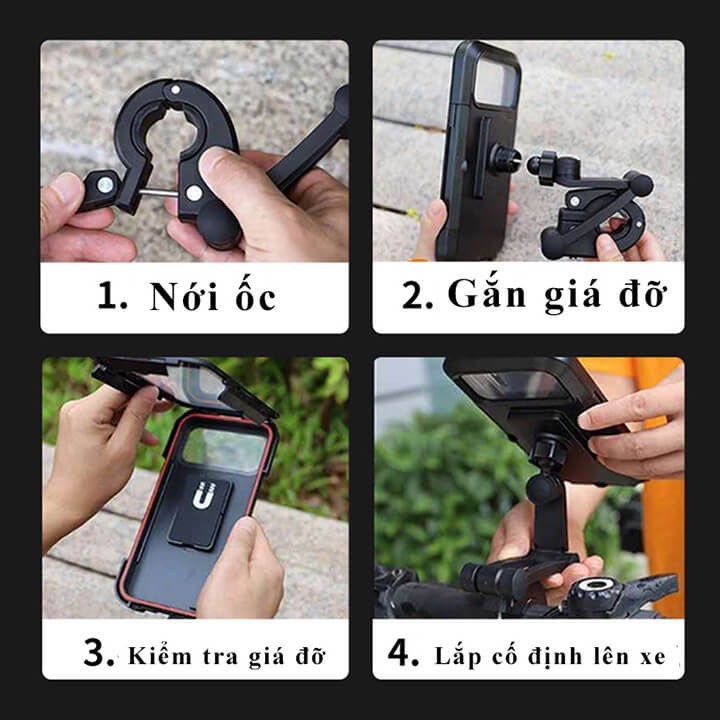 1. Nới ốc

2. Gắn giá đỡ

3. Kiểm tra giá đỡ

4. Lắp cố định lên xe