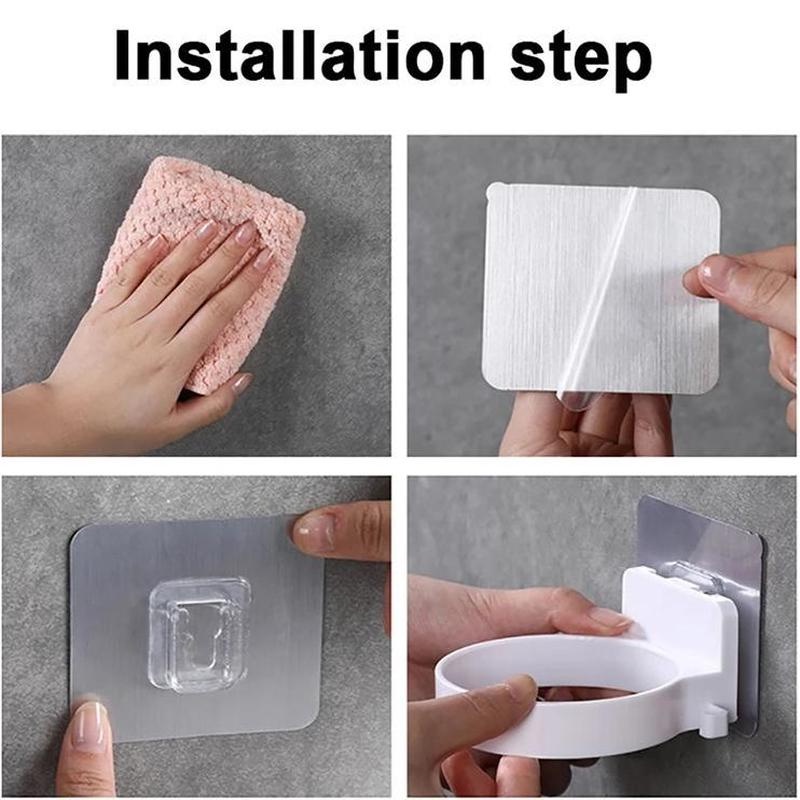 Installation step