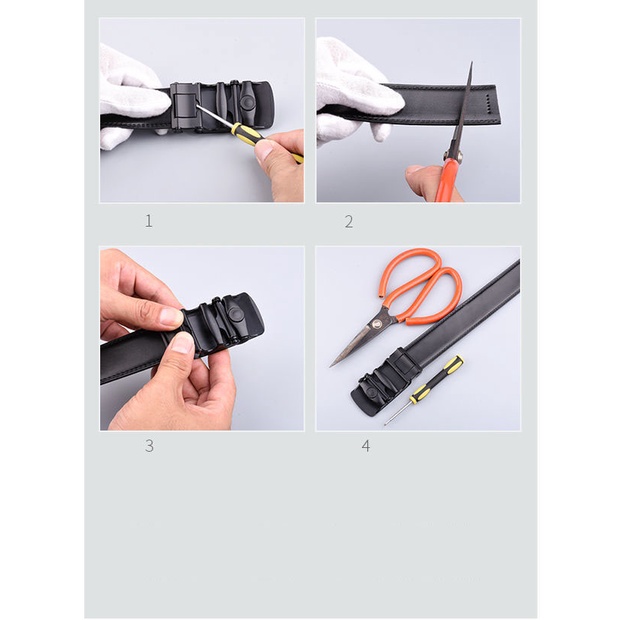 1

2

3

4