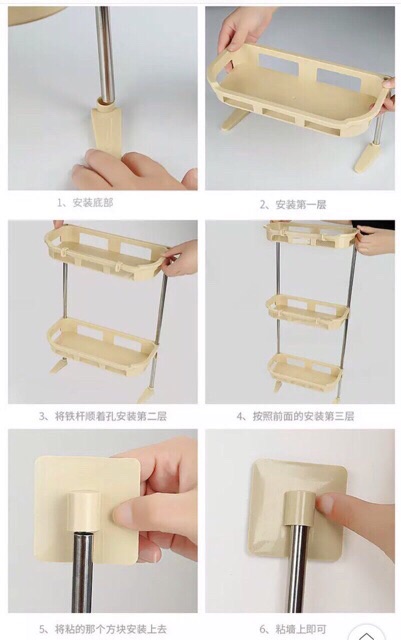 1、安装底部

2、安装第一层

3、将铁杆顺着孔安装第二层

4、按照前面的安装第三层

5、将粘的那个方块安装上去

6、粘墙上即可