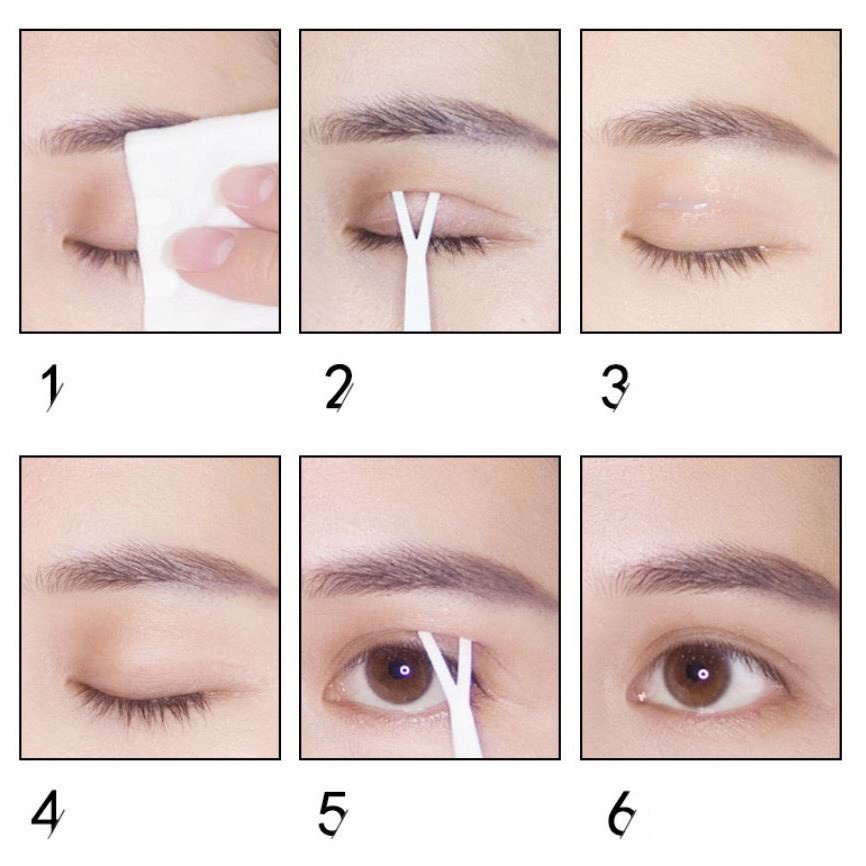 1

2

3

4

5

6