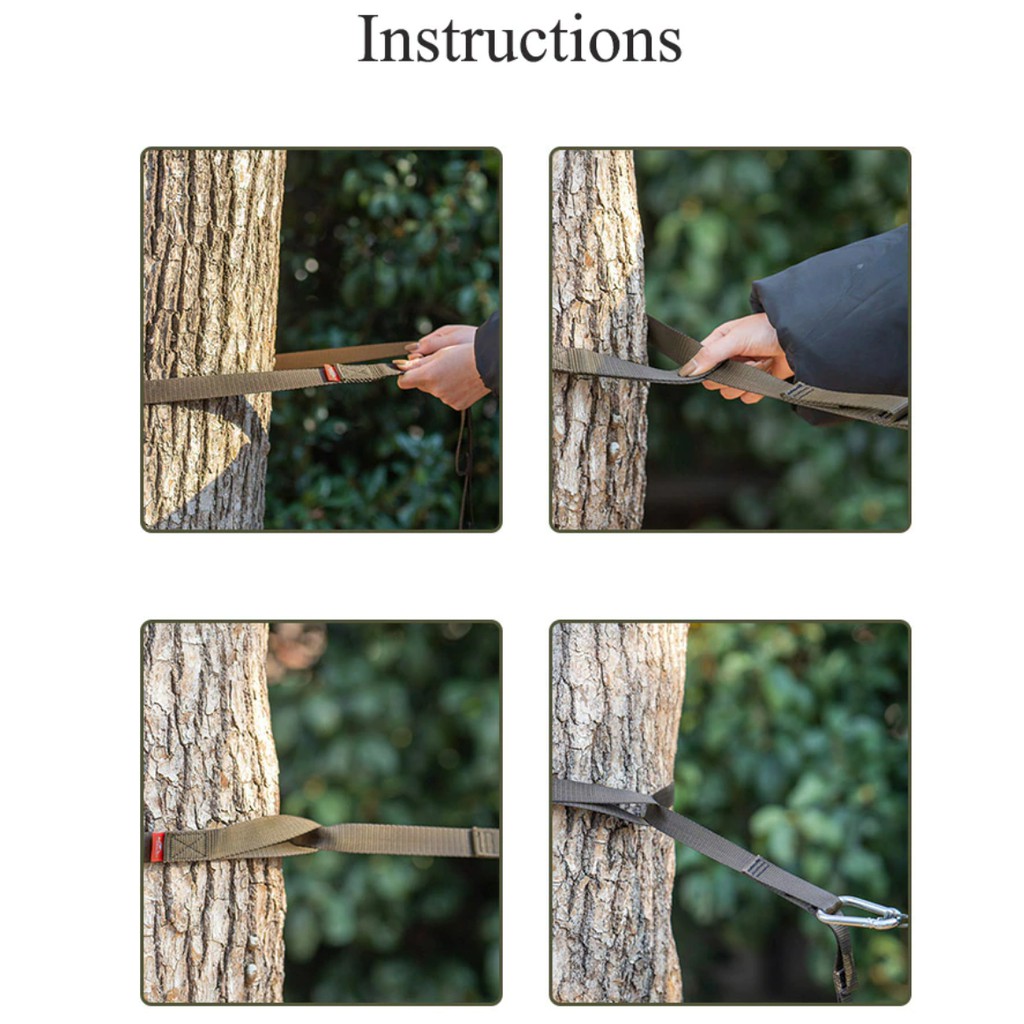 Instructions