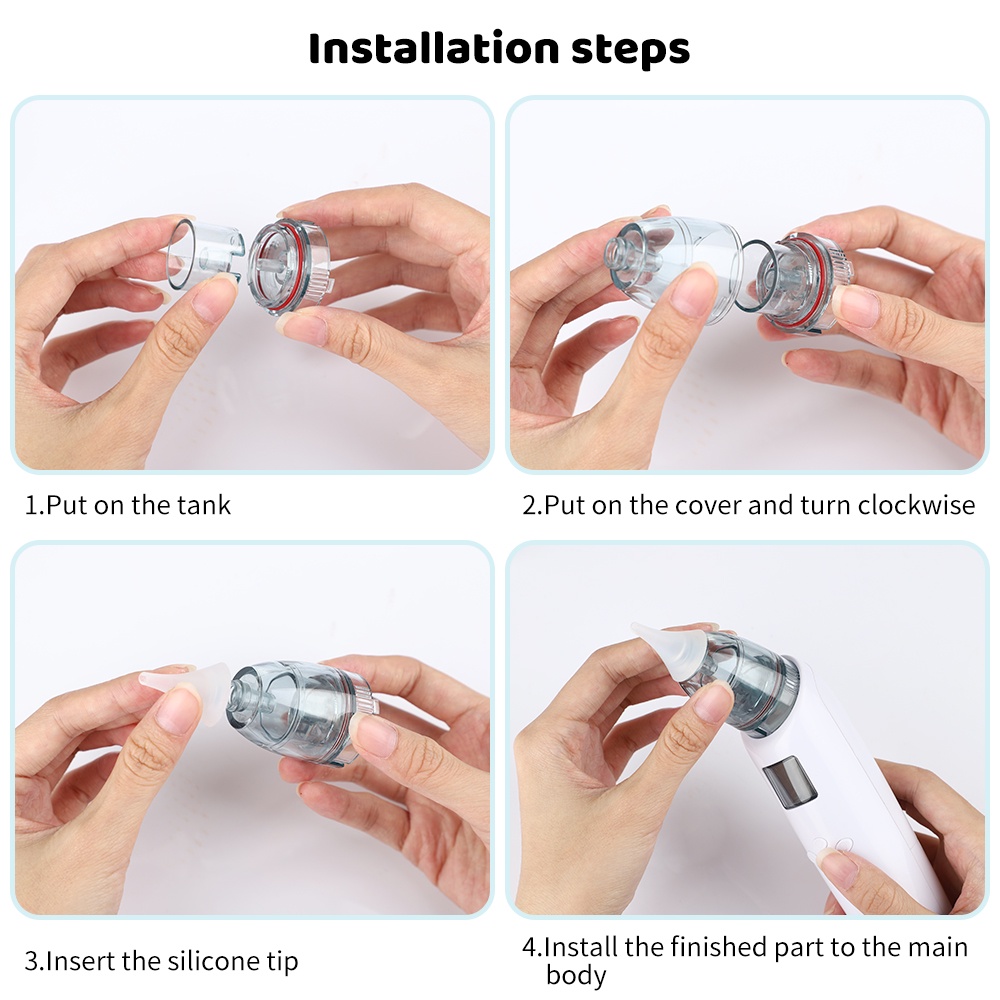 Installation steps

1.Put on the tank

2.Put on the cover and turn clockwise

3.Insert the silicone tip

4.Install the finished part to the main body