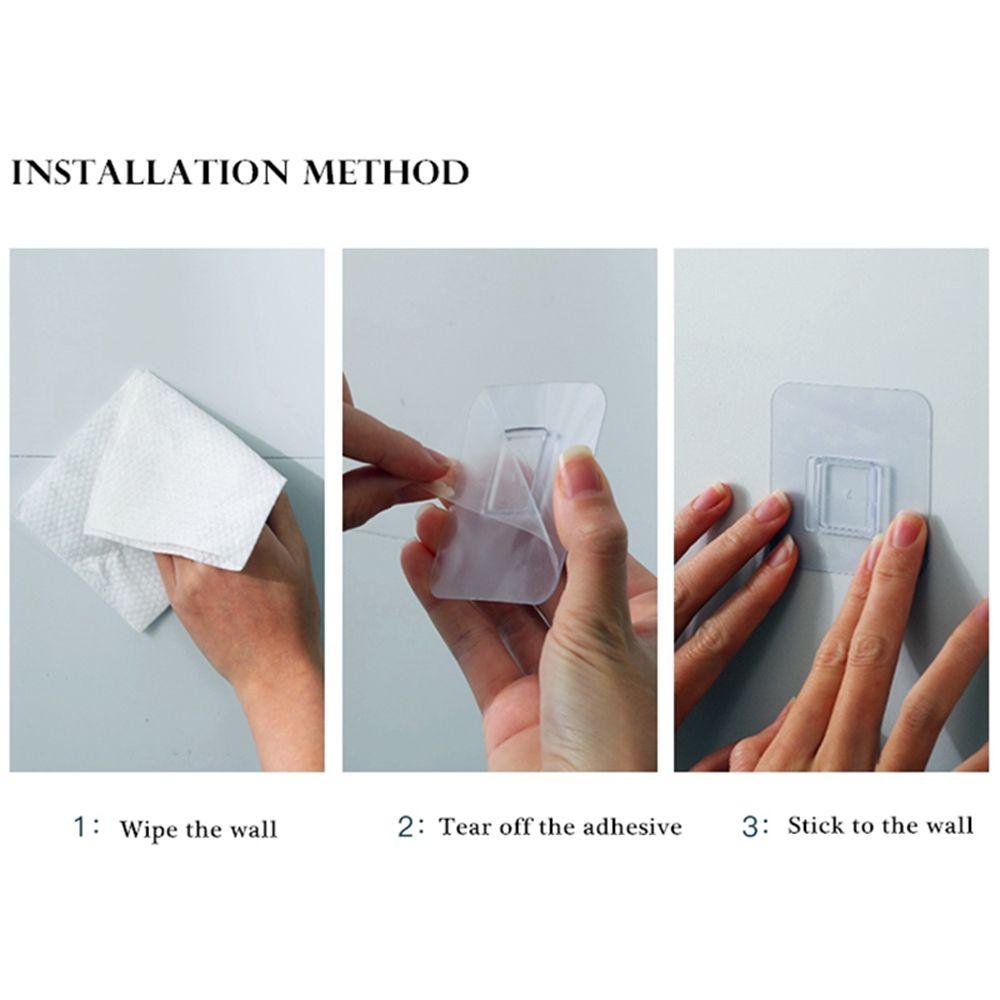 INSTALLATION METHOD

1: Wipe the wall

2: Tear off the adhesive

3: Stick to the wall