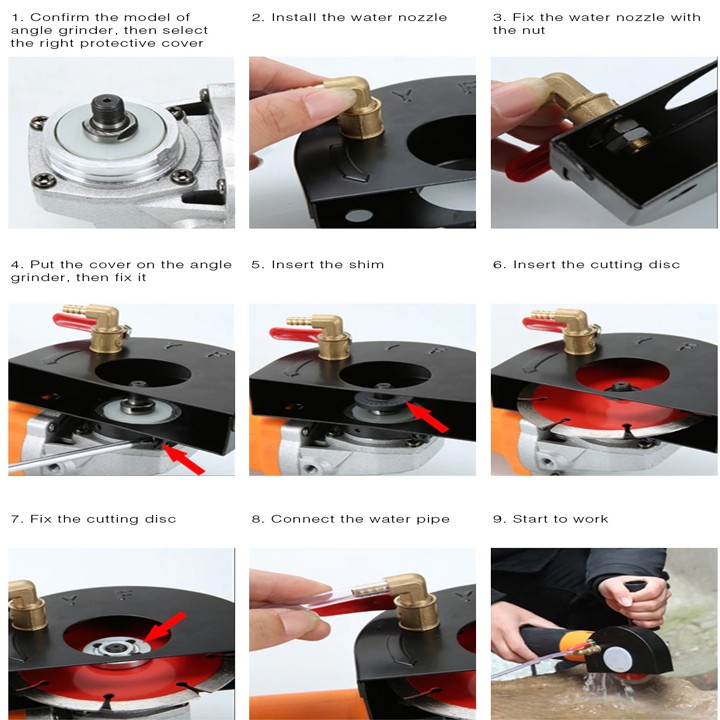 1. Confirm the model of angle grinder, then select the right protective cover

2. Install the water nozzle

3. Fix the water nozzle with the nut

4. Put the cover on the angle grinder, then fix it

5. Insert the shim

6. Insert the cutting disc

7. Fix the cutting disc

8. Connect the water pipe

9. Start to work