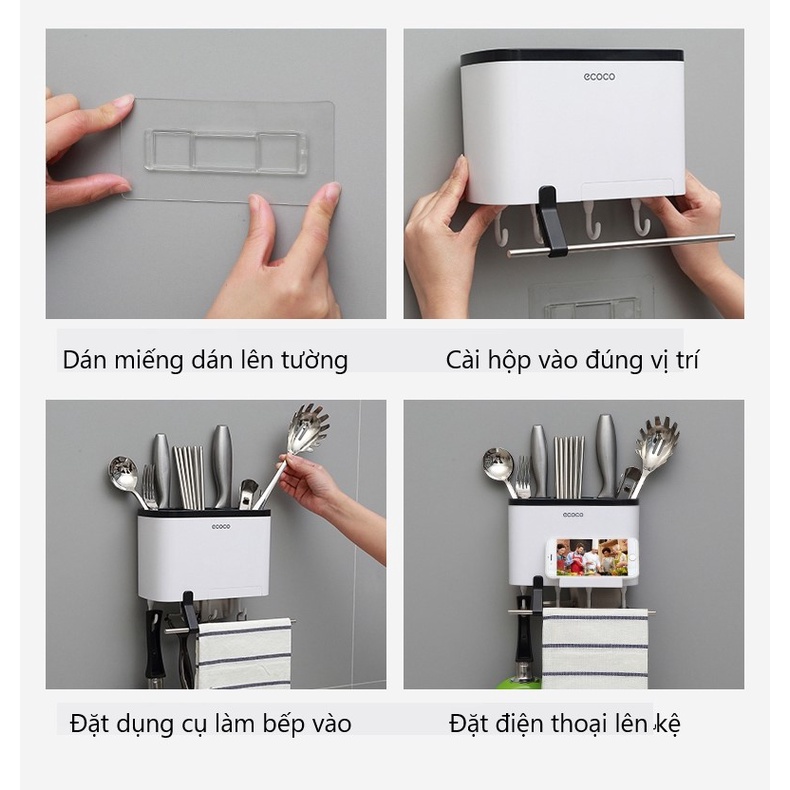 ecoco

Dán miếng dán lên tường

Cài hộp vào đúng vị trí

ecoco

ecoco

Đặt dụng cụ làm bếp vào

Đặt điện thoại lên kệ