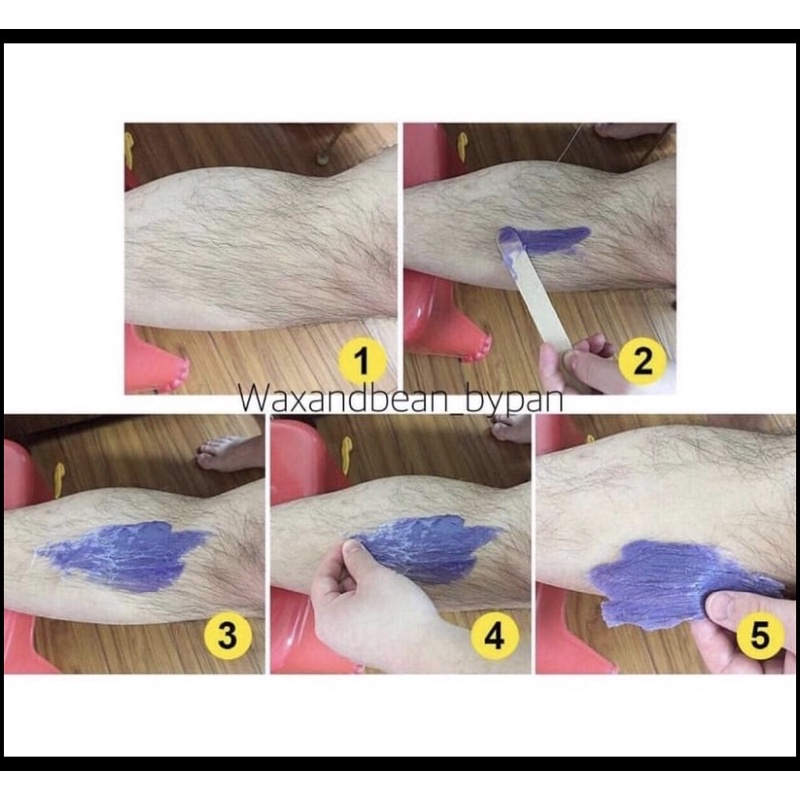 1

2

Waxandbean_bypan

3

4

5