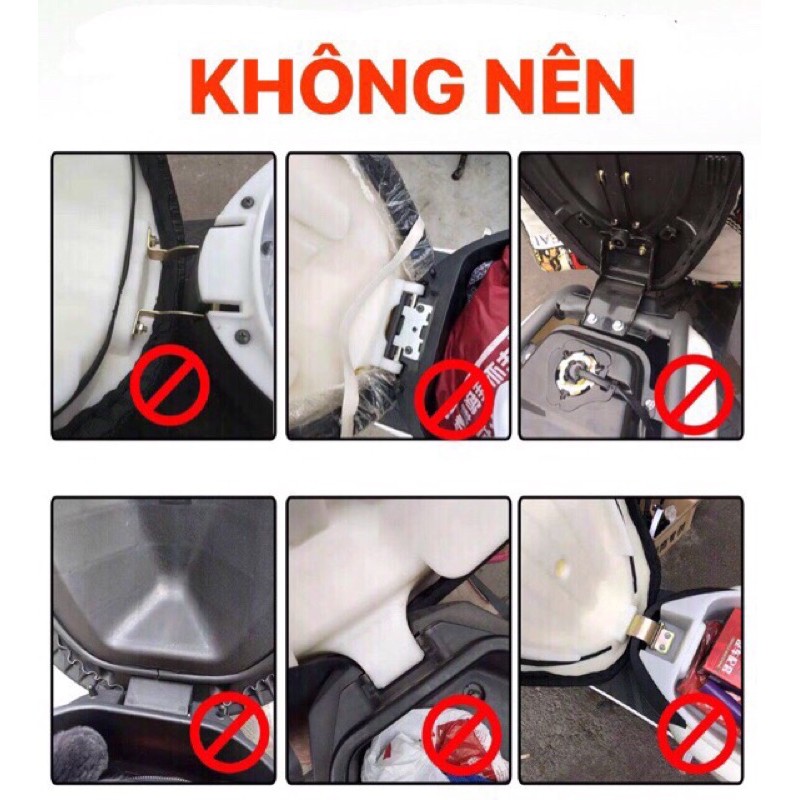 KHÔNG NÊN