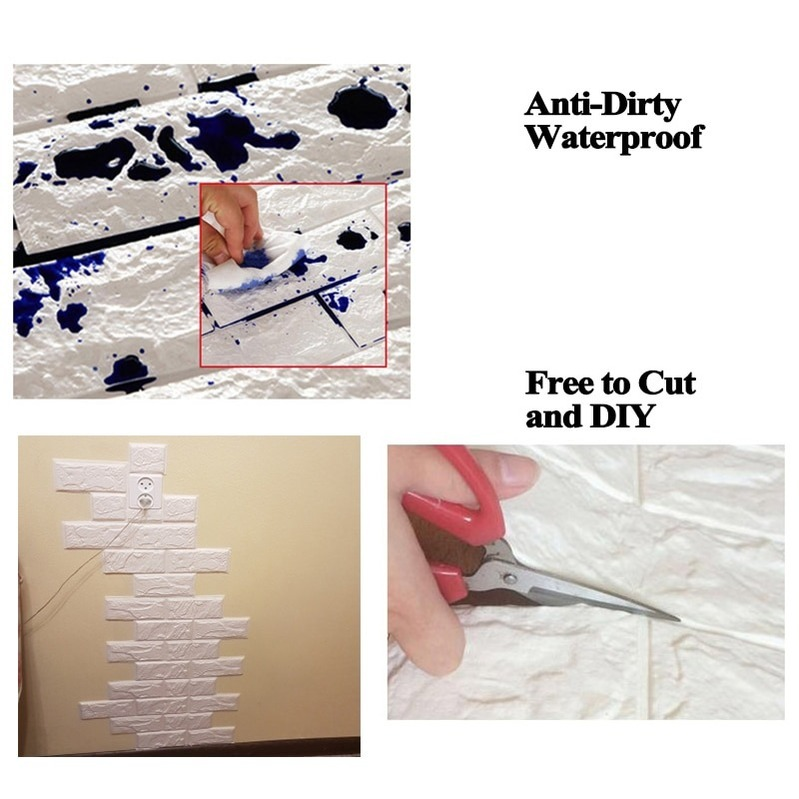 Anti-Dirty
Waterproof

Free to Cut
and DIY