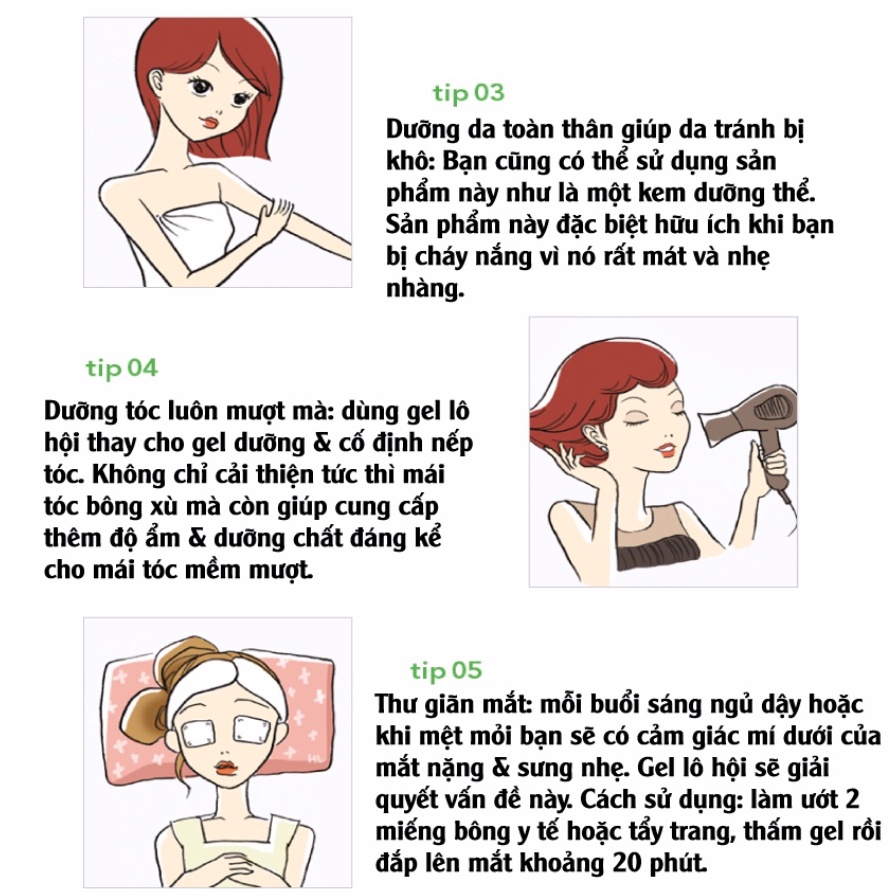 tip 03

Dưỡng da toàn thân giúp da tránh bị khô: Bạn cũng có thể sử dụng sản phẩm này như là một kem dưỡng thể. Sản phẩm này đặc biệt hữu ích khi bạn bị cháy nắng vì nó rất mát và nhẹ nhàng.

tip 04

Dưỡng tóc luôn mượt mà: dùng gel lô hội thay cho gel dưỡng & cố định nếp tóc. Không chỉ cải thiện tức thì mái tóc bông xù mà còn giúp cung cấp thêm độ ẩm & dưỡng chất đáng kể cho mái tóc mềm mượt.

tip 05

Thư giãn mắt: mỗi buổi sáng ngủ dậy hoặc khi mệt mỏi bạn sẽ có cảm giác mí dưới của mắt nặng & sưng nhẹ. Gel lô hội sẽ giải quyết vấn đề này. Cách sử dụng: làm ướt 2 miếng bông y tế hoặc tẩy trang, thấm gel rồi đắp lên mắt khoảng 20 phút.