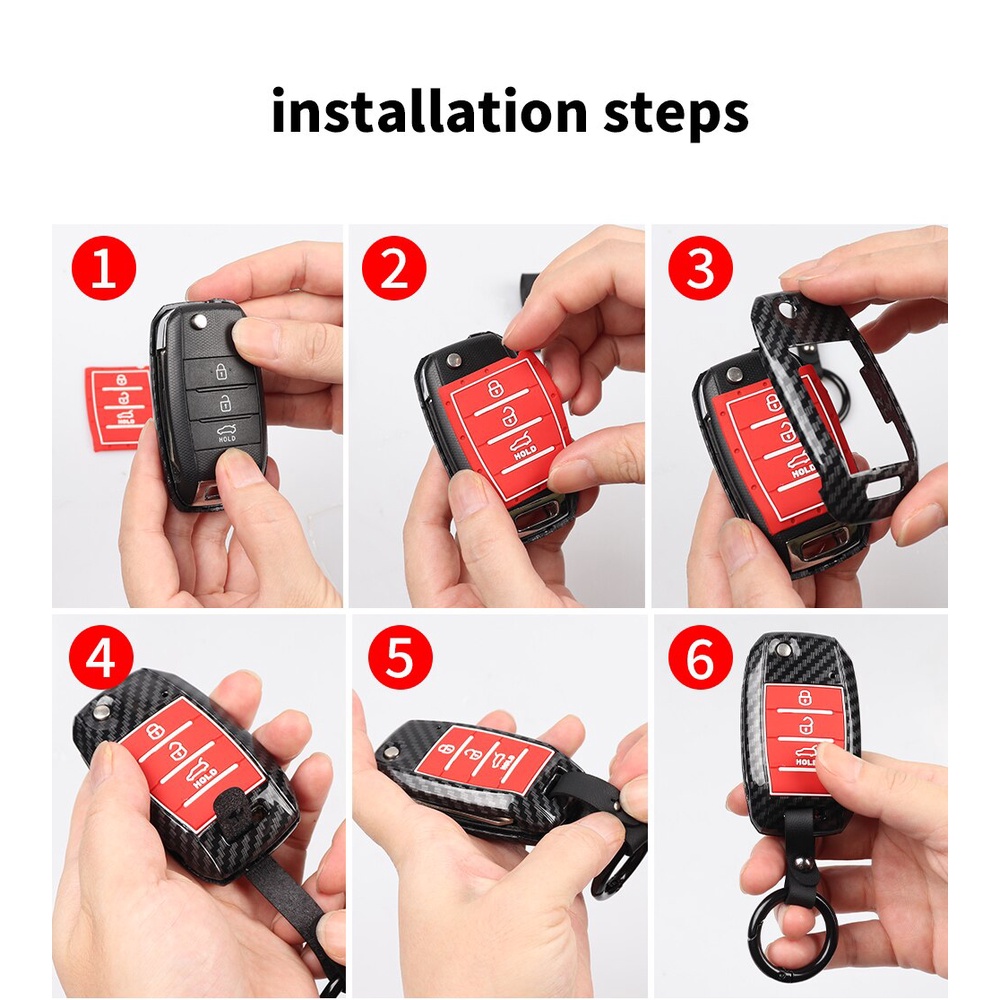 installation steps

1

HOLD

2

HOLD

3

HOLD

4

HOLD

5

6

HOLD