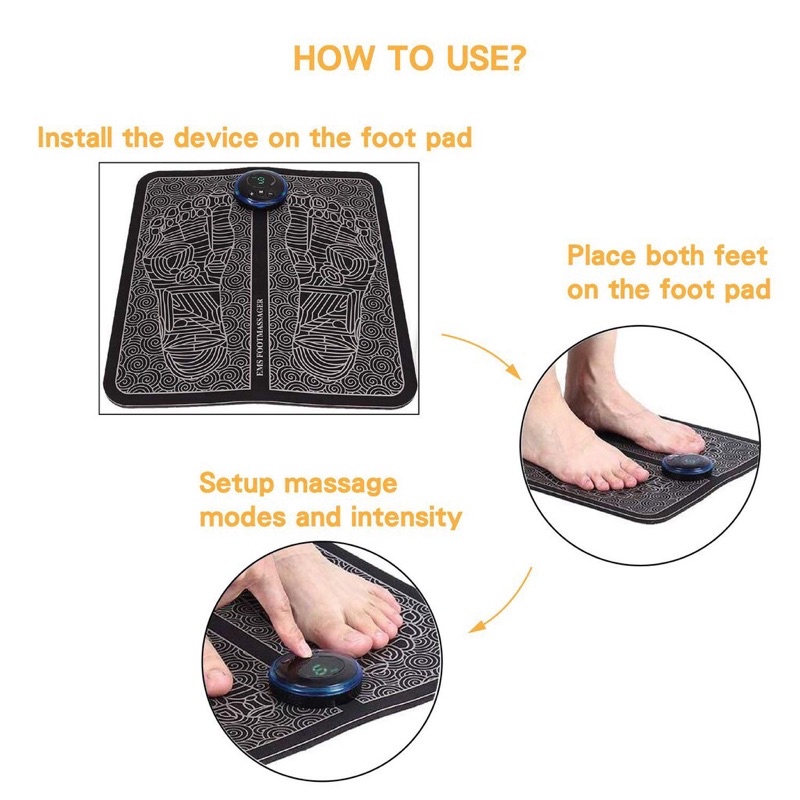 HOW TO USE?

Install the device on the foot pad

EMS FOOTMASSAGER

Place both feet on the foot pad

Setup massage modes and intensity