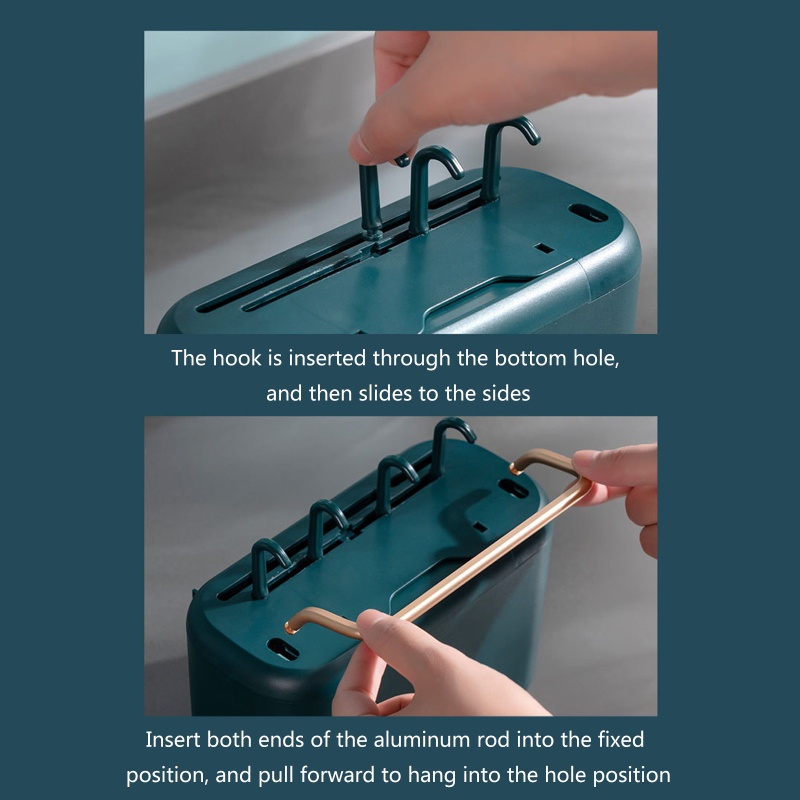 The hook is inserted through the bottom hole, and then slides to the sides

Insert both ends of the aluminum rod into the fixed position, and pull forward to hang into the hole position