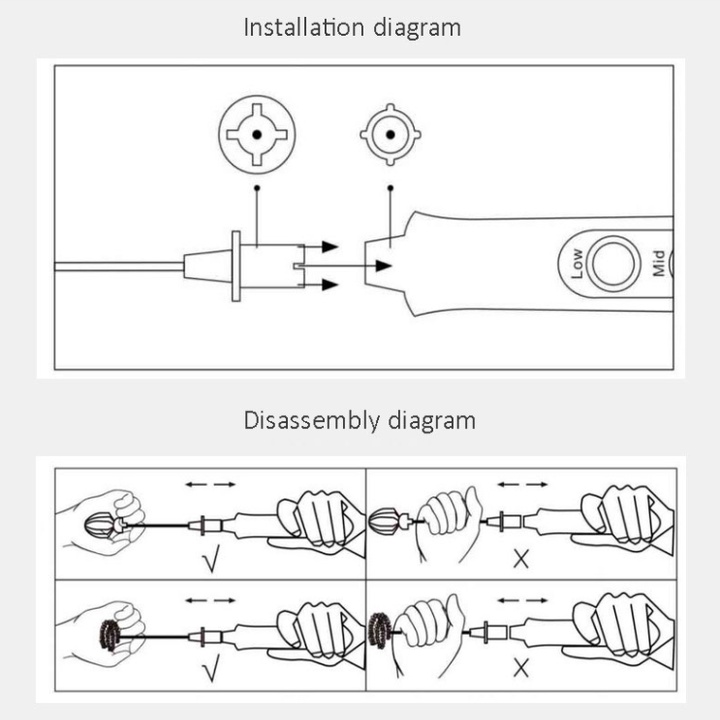 Installation diagram

Low

Mid

Disassembly diagram

√

X

√

X