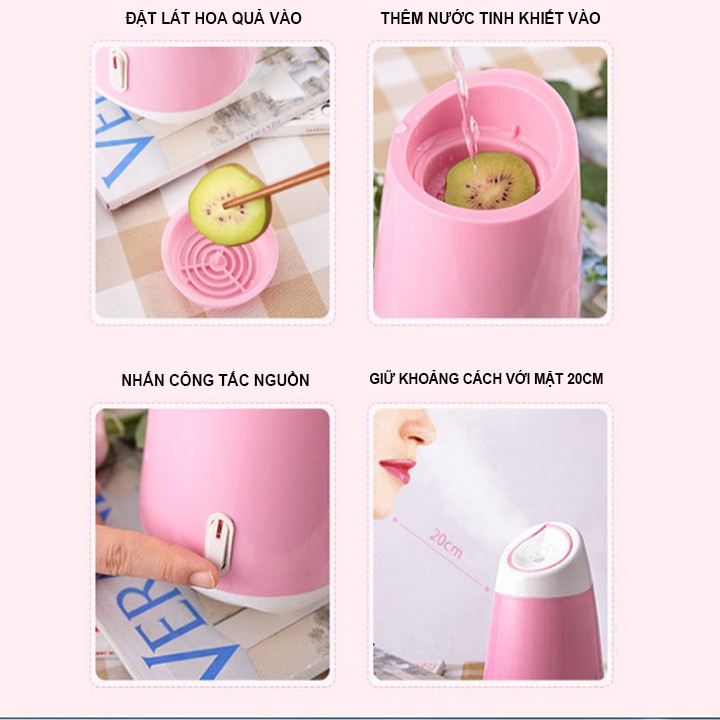 ĐẶT LÁT HOA QUẢ VÀO

THÊM NƯỚC TINH KHIẾT VÀO

NHẤN CÔNG TẮC NGUỒN

GIỮ KHOẢNG CÁCH VỚI MẶT 20CM

20cm