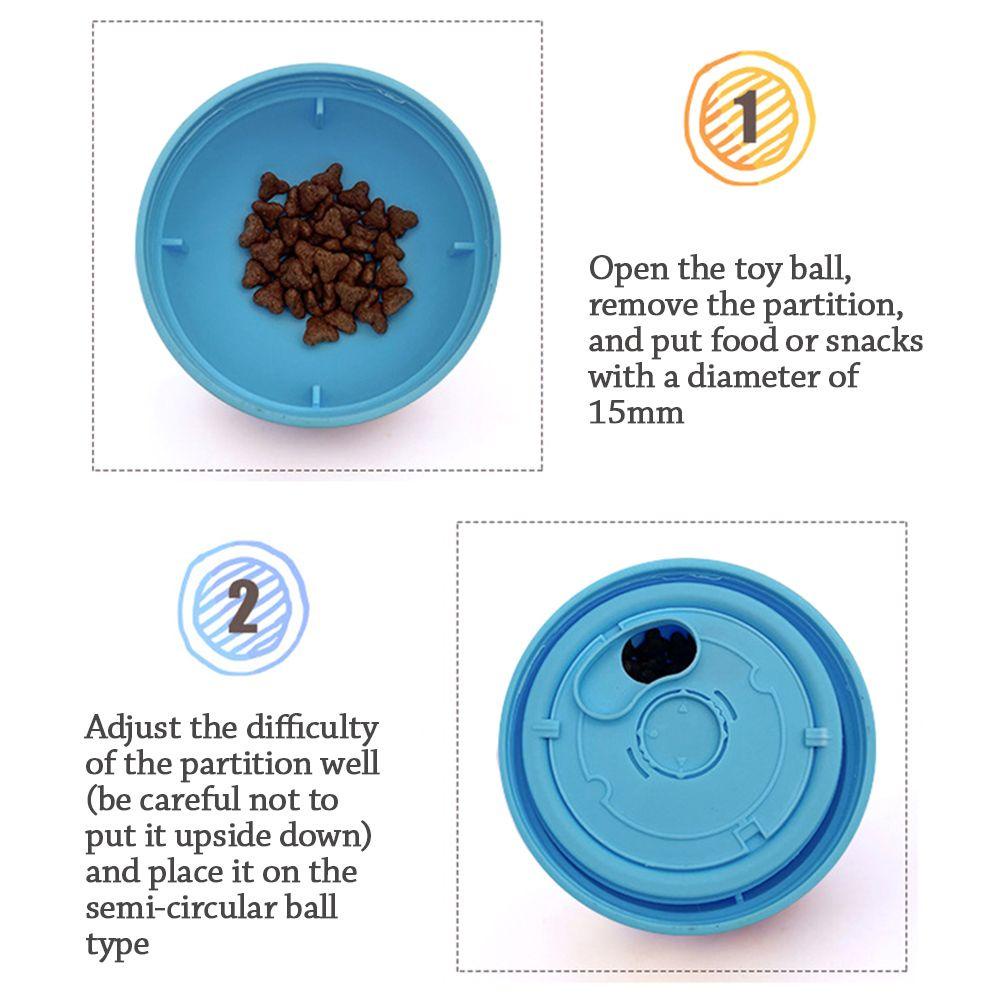 1

Open the toy ball, remove the partition, and put food or snacks with a diameter of 15mm

2

Adjust the difficulty of the partition well (be careful not to put it upside down) and place it on the semi-circular ball type