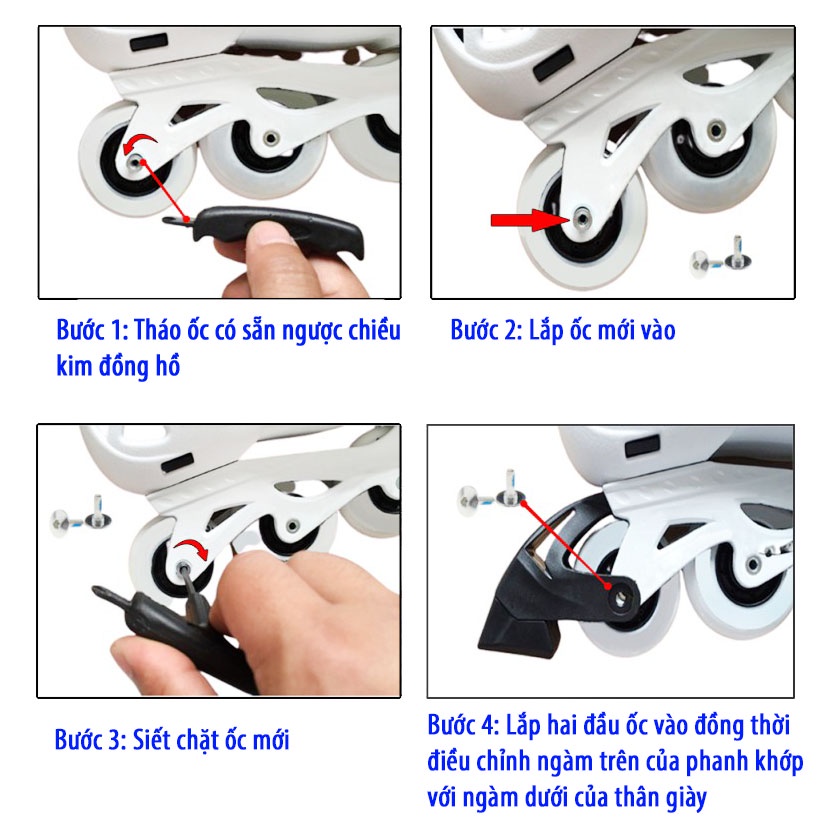 Bước 1: Tháo ốc có sẵn ngược chiều kim đồng hồ

Bước 2: Lắp ốc mới vào

Bước 3: Siết chặt ốc mới

Bước 4: Lắp hai đầu ốc vào đồng thời điều chỉnh ngàm trên của phanh khớp với ngàm dưới của thân giày