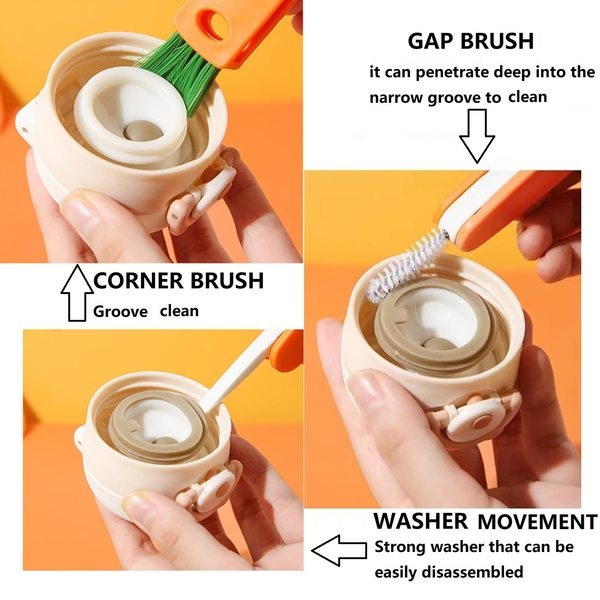 GAP BRUSH
it can penetrate deep into the narrow groove to clean

CORNER BRUSH
Groove clean

WASHER MOVEMENT
Strong washer that can be easily disassembled