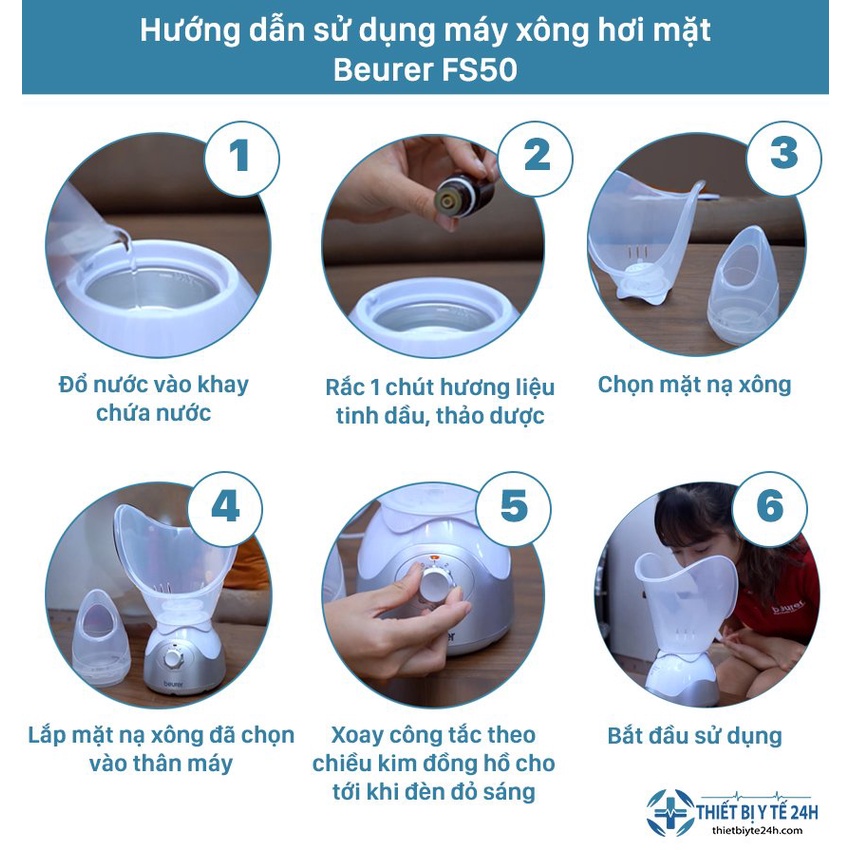 Hướng dẫn sử dụng máy xông hơi mặt Beurer FS50

1

Đổ nước vào khay chứa nước

2

Rắc 1 chút hương liệu tinh dầu, thảo dược

3

Chọn mặt nạ xông

4

beurer

Lắp mặt nạ xông đã chọn vào thân máy

5

Xoay công tắc theo chiều kim đồng hồ cho tới khi đèn đỏ sáng

6

beurer

Bắt đầu sử dụng

THIẾT BỊ Y TẾ 24H
thietbiyte24h.com