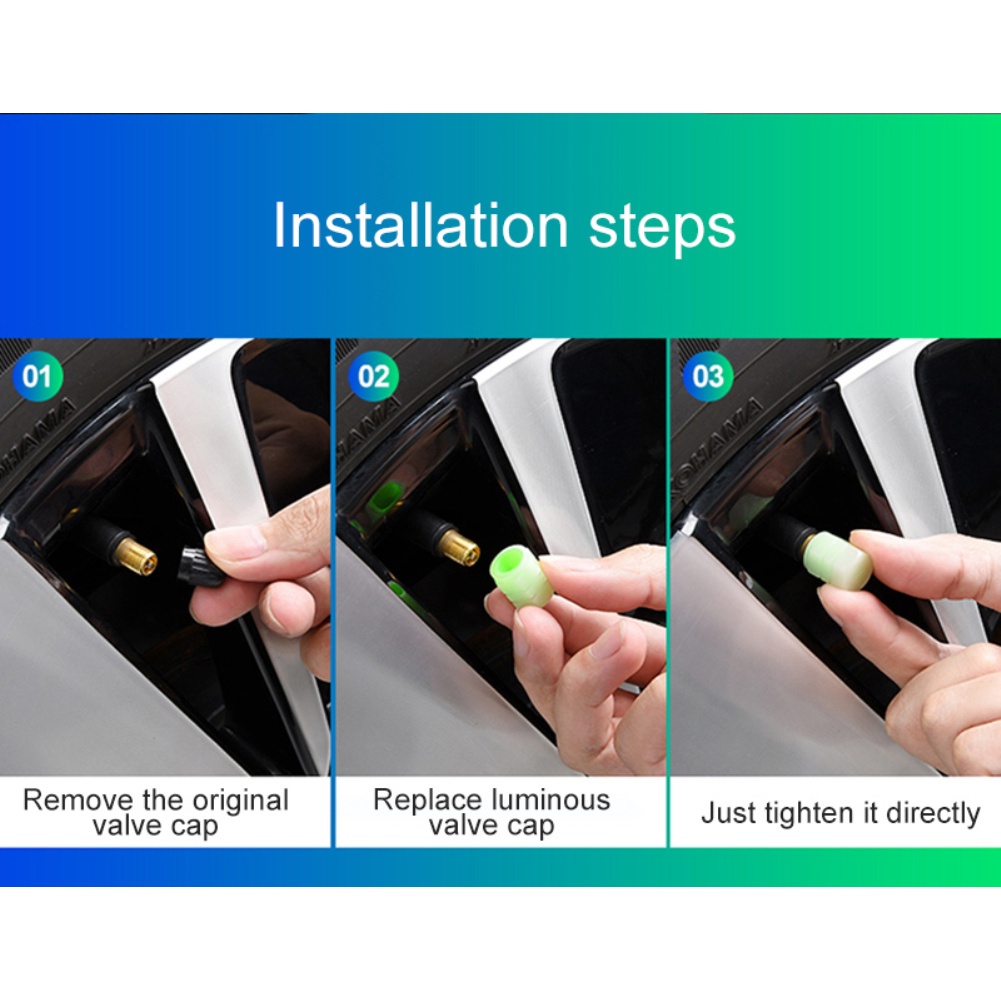 Installation steps

01

Remove the original valve cap

02

Replace luminous valve cap

03

Just tighten it directly