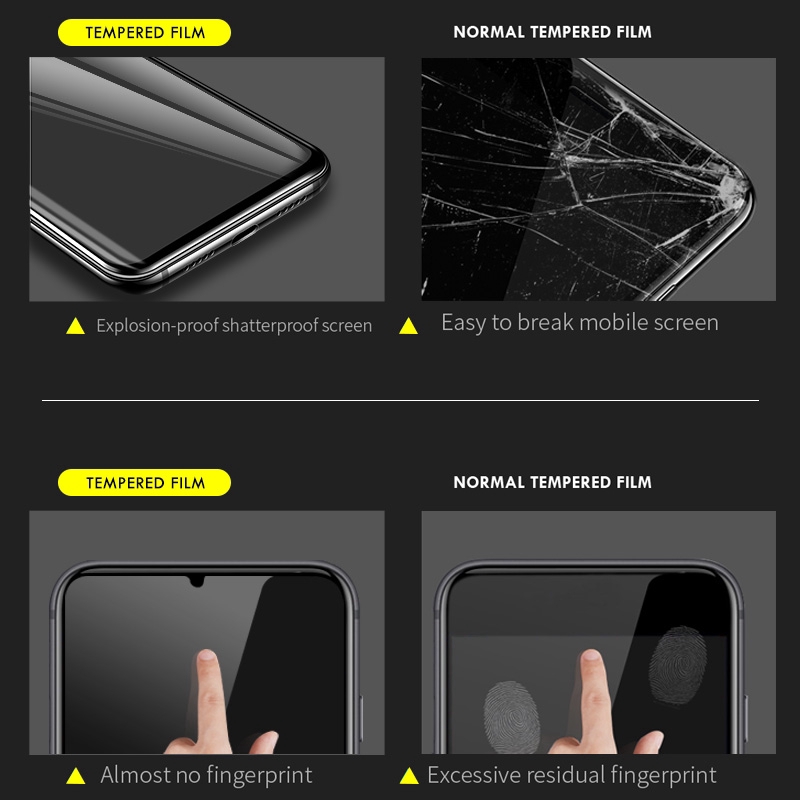 TEMPERED FILM

▲ Explosion-proof shatterproof screen

NORMAL TEMPERED FILM

▲ Easy to break mobile screen

TEMPERED FILM

▲ Almost no fingerprint

NORMAL TEMPERED FILM

▲ Excessive residual fingerprint