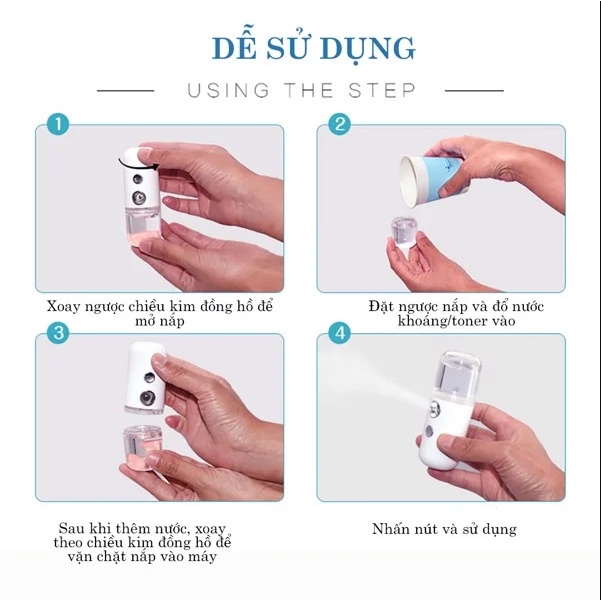 DỄ SỬ DỤNG

USING THE STEP

1

Xoay ngược chiều kim đồng hồ để mở nắp

2

Đặt ngược nắp và đổ nước khoáng/toner vào

3

Sau khi thêm nước, xoay theo chiều kim đồng hồ để vặn chặt nắp vào máy

4

Nhấn nút và sử dụng