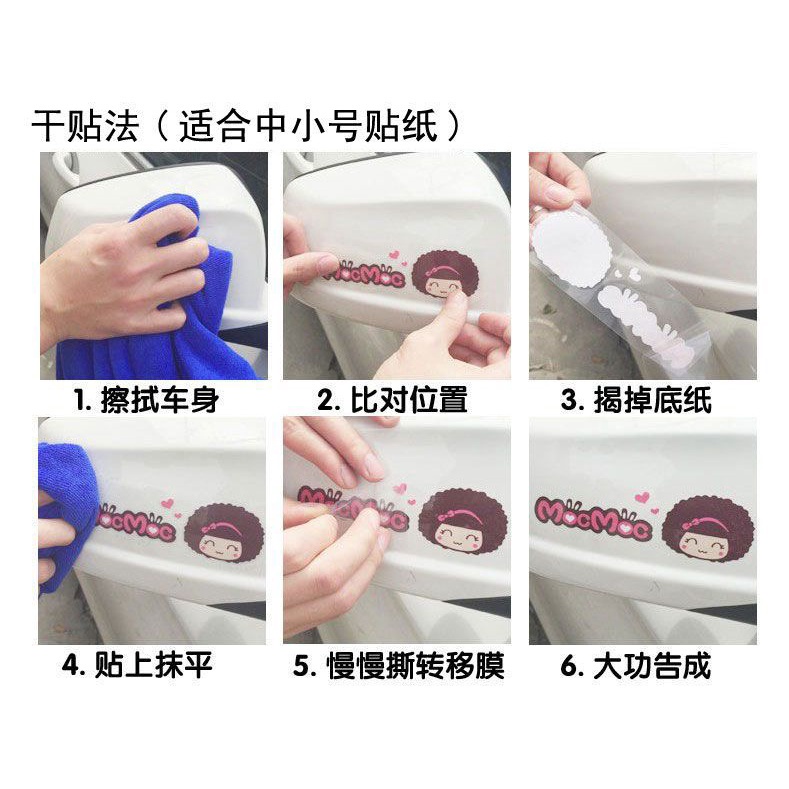 干贴法（适合中小号贴纸）

MocMoc

1. 擦拭车身

2. 比对位置

3. 揭掉底纸

MocMoc

MocMoc

MocMoc

4. 贴上抹平

5. 慢慢撕转移膜

6. 大功告成