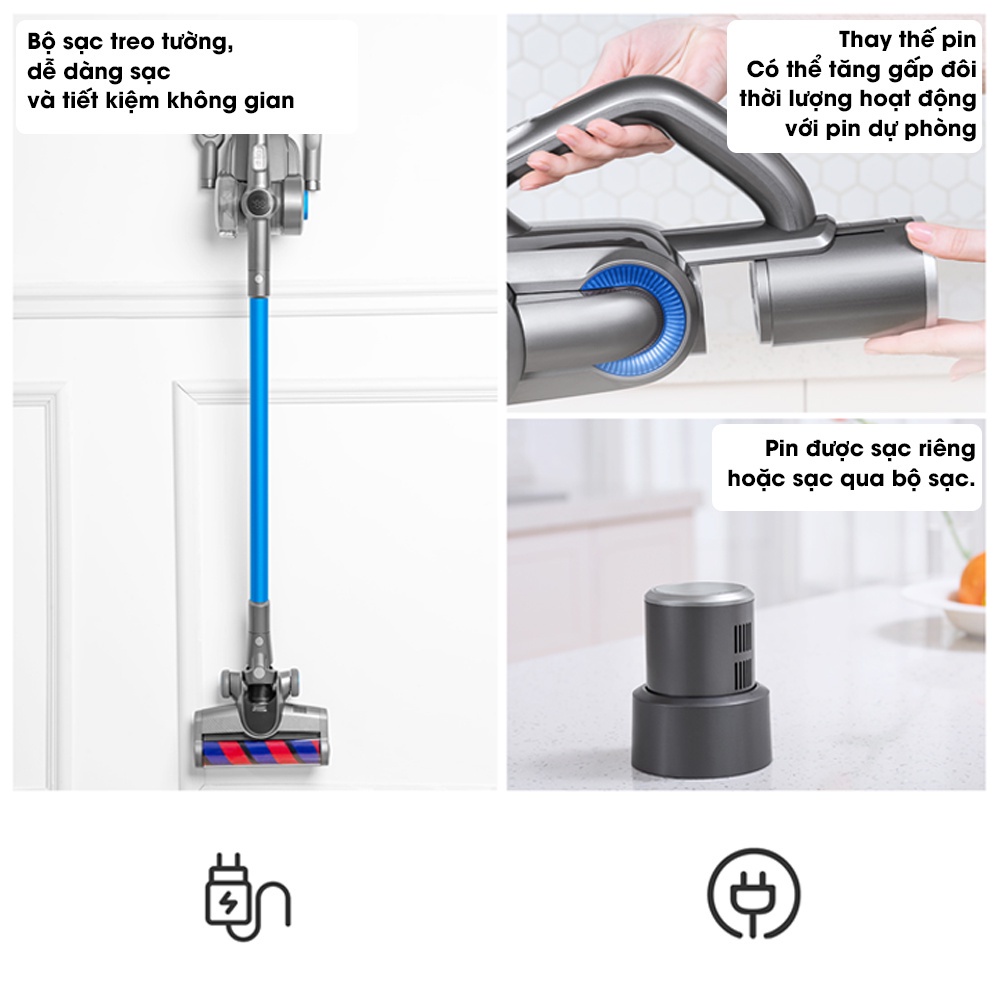 Bộ sạc treo tường,
dễ dàng sạc
và tiết kiệm không gian

Thay thế pin
Có thể tăng gấp đôi
thời lượng hoạt động
với pin dự phòng

Pin được sạc riêng
hoặc sạc qua bộ sạc.